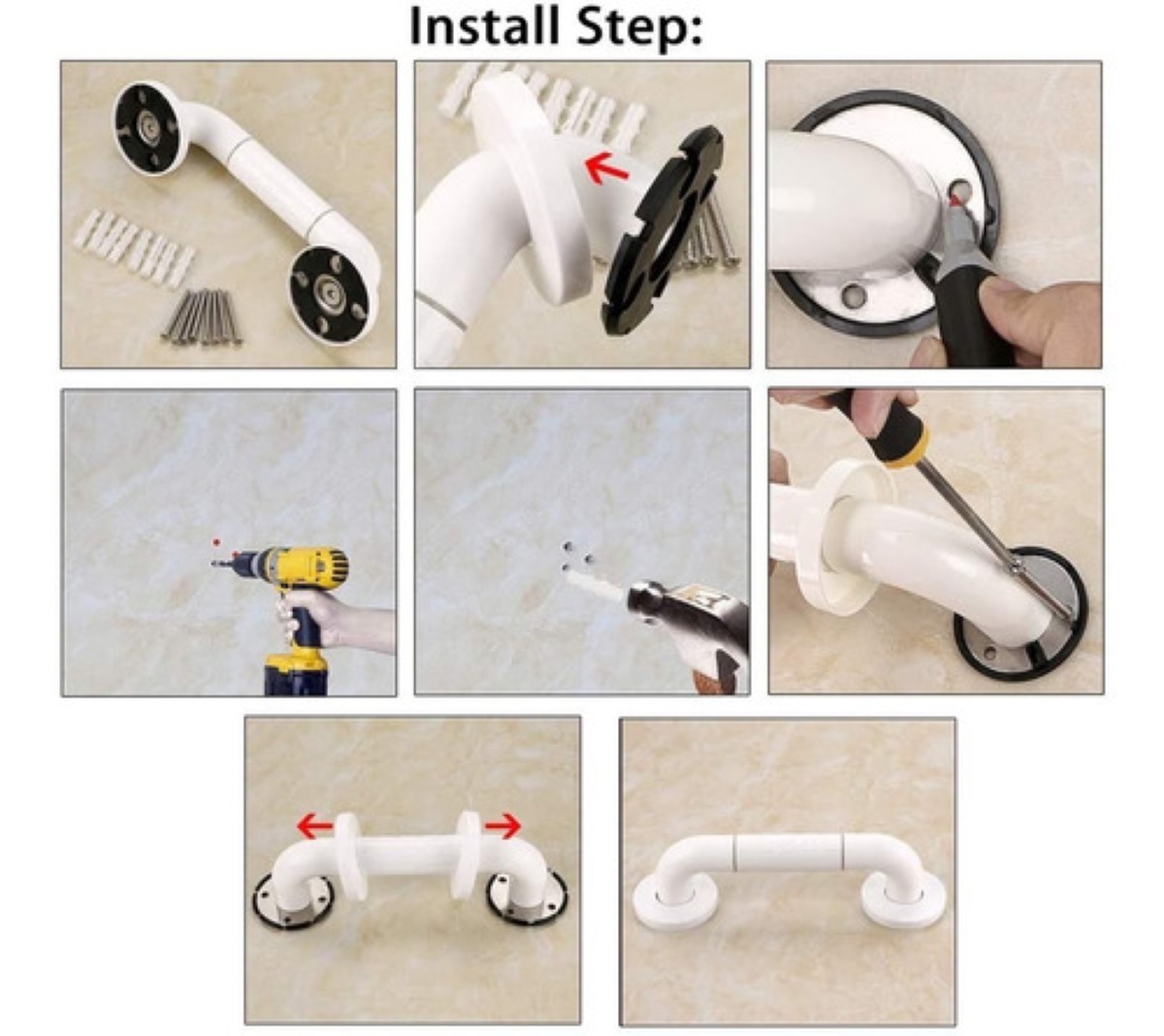 Install Step: