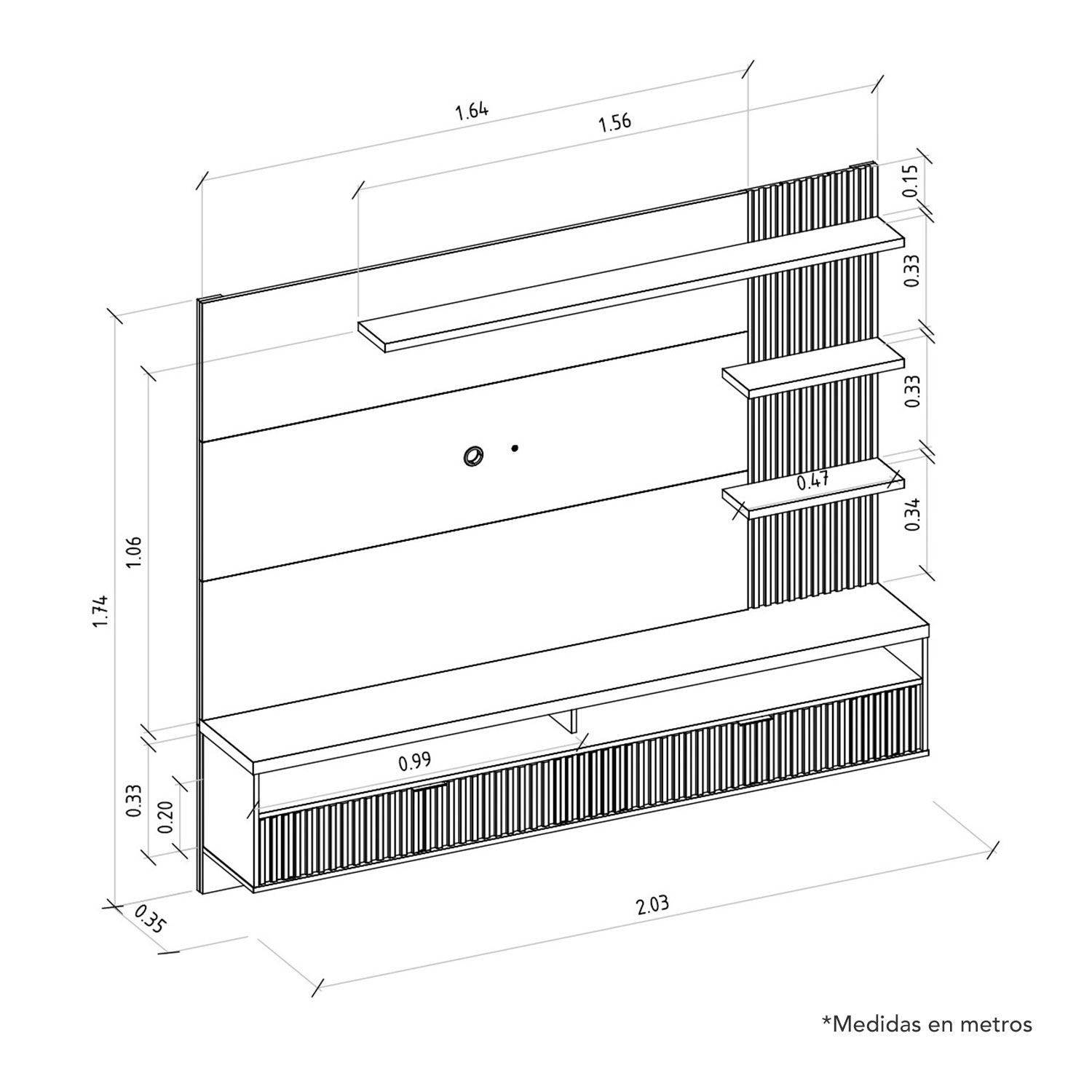 1.64
1.56
0.15
0.33
0.33
0.47
0.34
1.06
1.74
0.99
0.33
0.20
0.35
2.03

*Medidas en metros