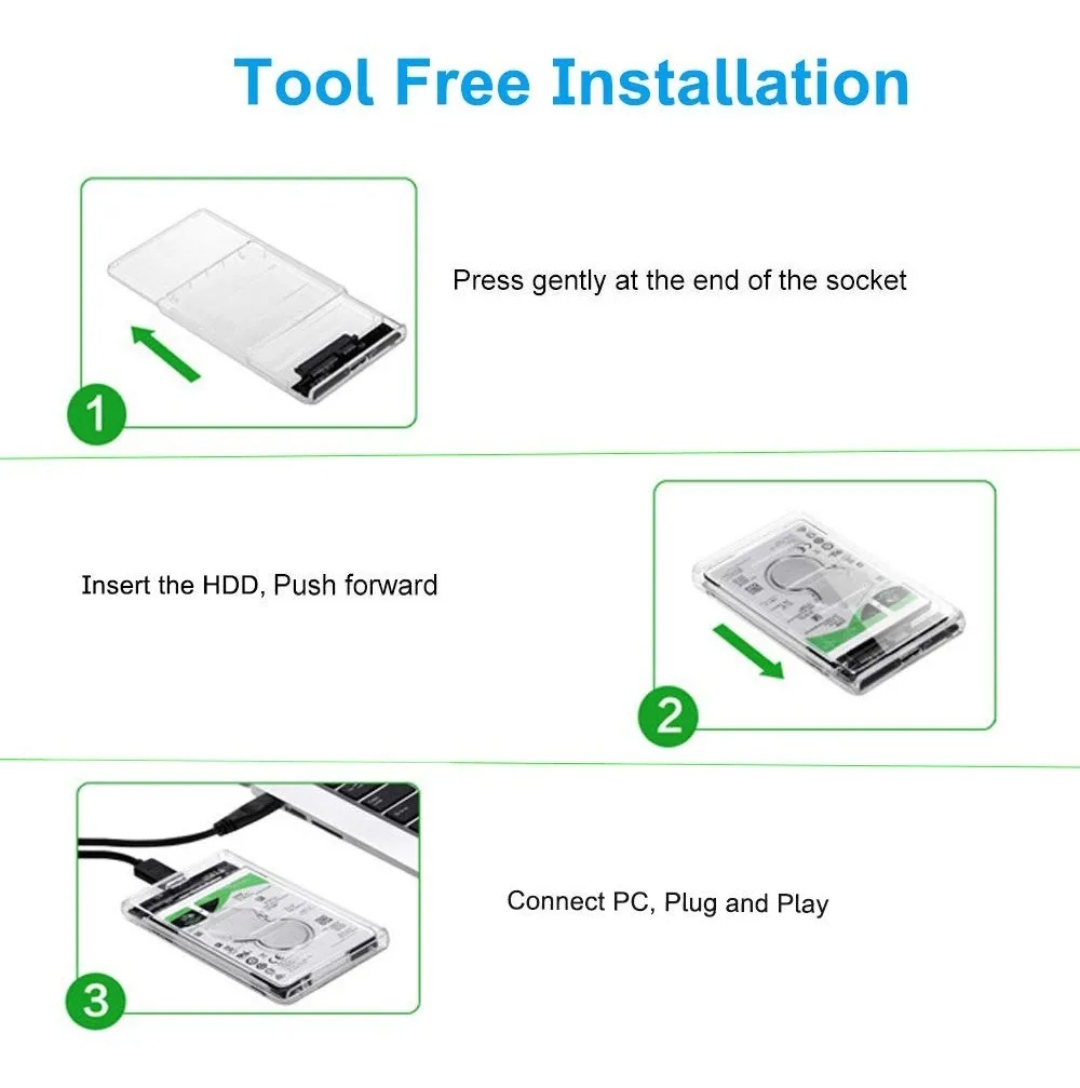 Tool Free Installation

1

Press gently at the end of the socket

Insert the HDD, Push forward

2

3

Connect PC, Plug and Play