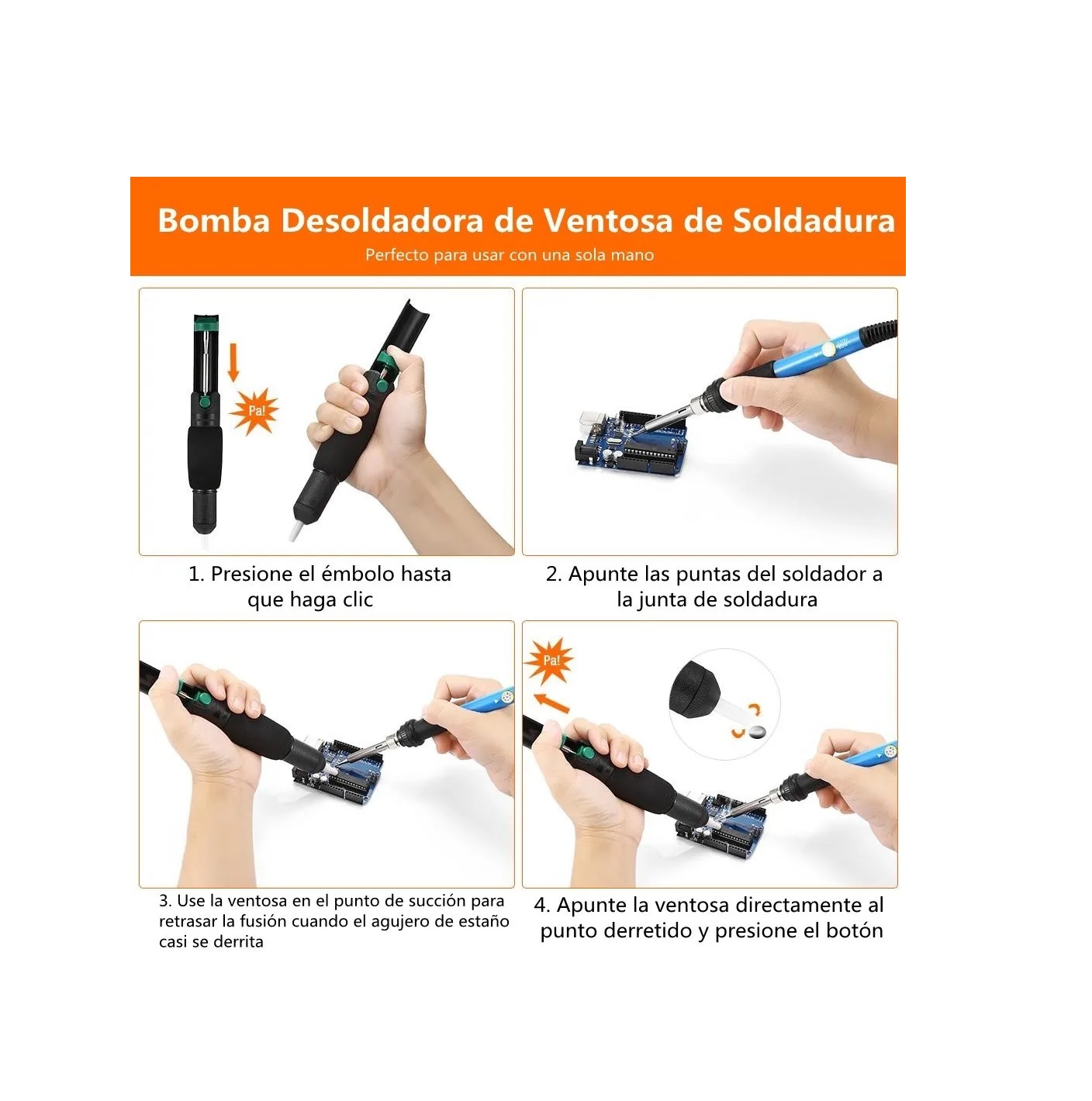 Bomba Desoldadora de Ventosa de Soldadura
Perfecto para usar con una sola mano

Pa!

1. Presione el émbolo hasta que haga clic

2. Apunte las puntas del soldador a la junta de soldadura

Pa!

3. Use la ventosa en el punto de succión para retrasar la fusión cuando el agujero de estaño casi se derrita

4. Apunte la ventosa directamente al punto derretido y presione el botón