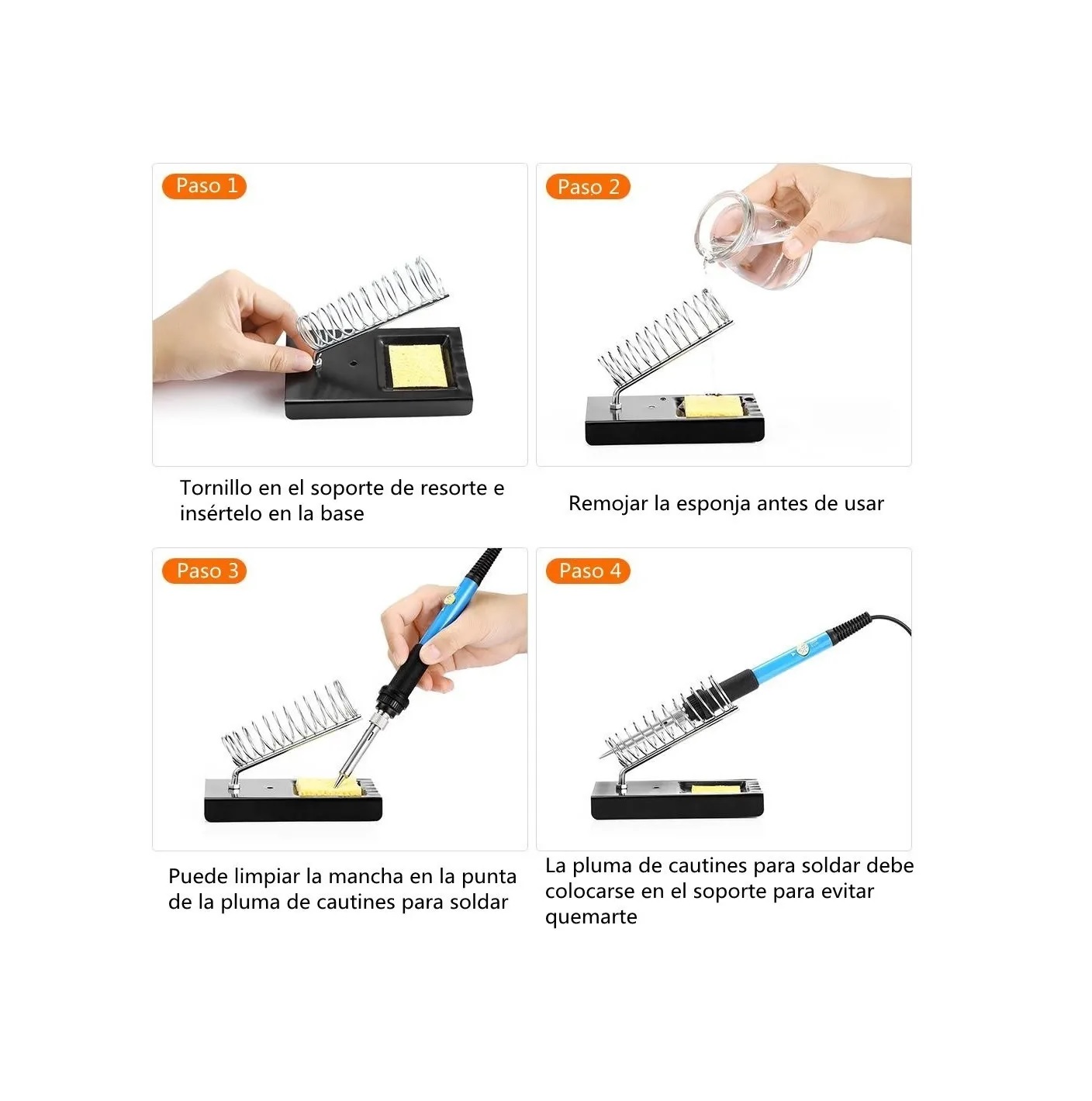 Paso 1

Tornillo en el soporte de resorte e insértelo en la base

Paso 2

Remojar la esponja antes de usar

Paso 3

Puede limpiar la mancha en la punta de la pluma de cautines para soldar

Paso 4

La pluma de cautines para soldar debe colocarse en el soporte para evitar quemarte