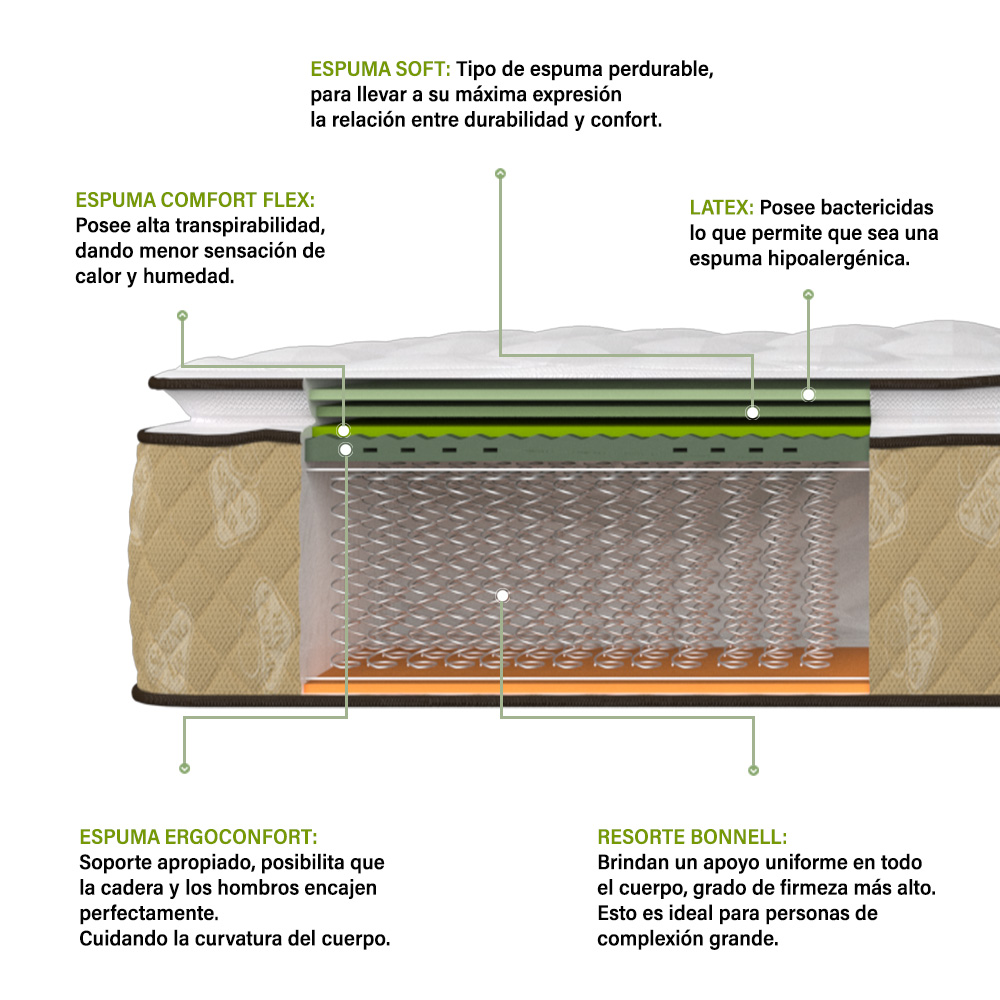 ESPUMA SOFT: Tipo de espuma perdurable, para llevar a su máxima expresión la relación entre durabilidad y confort.

ESPUMA COMFORT FLEX: Posee alta transpirabilidad, dando menor sensación de calor y humedad.

LATEX: Posee bactericidas lo que permite que sea una espuma hipoalergénica.

ESPUMA ERGOCONFORT: Soporte apropiado, posibilita que la cadera y los hombros encajen perfectamente. Cuidando la curvatura del cuerpo.

RESORTE BONNELL: Brindan un apoyo uniforme en todo el cuerpo, grado de firmeza más alto. Esto es ideal para personas de complexión grande.