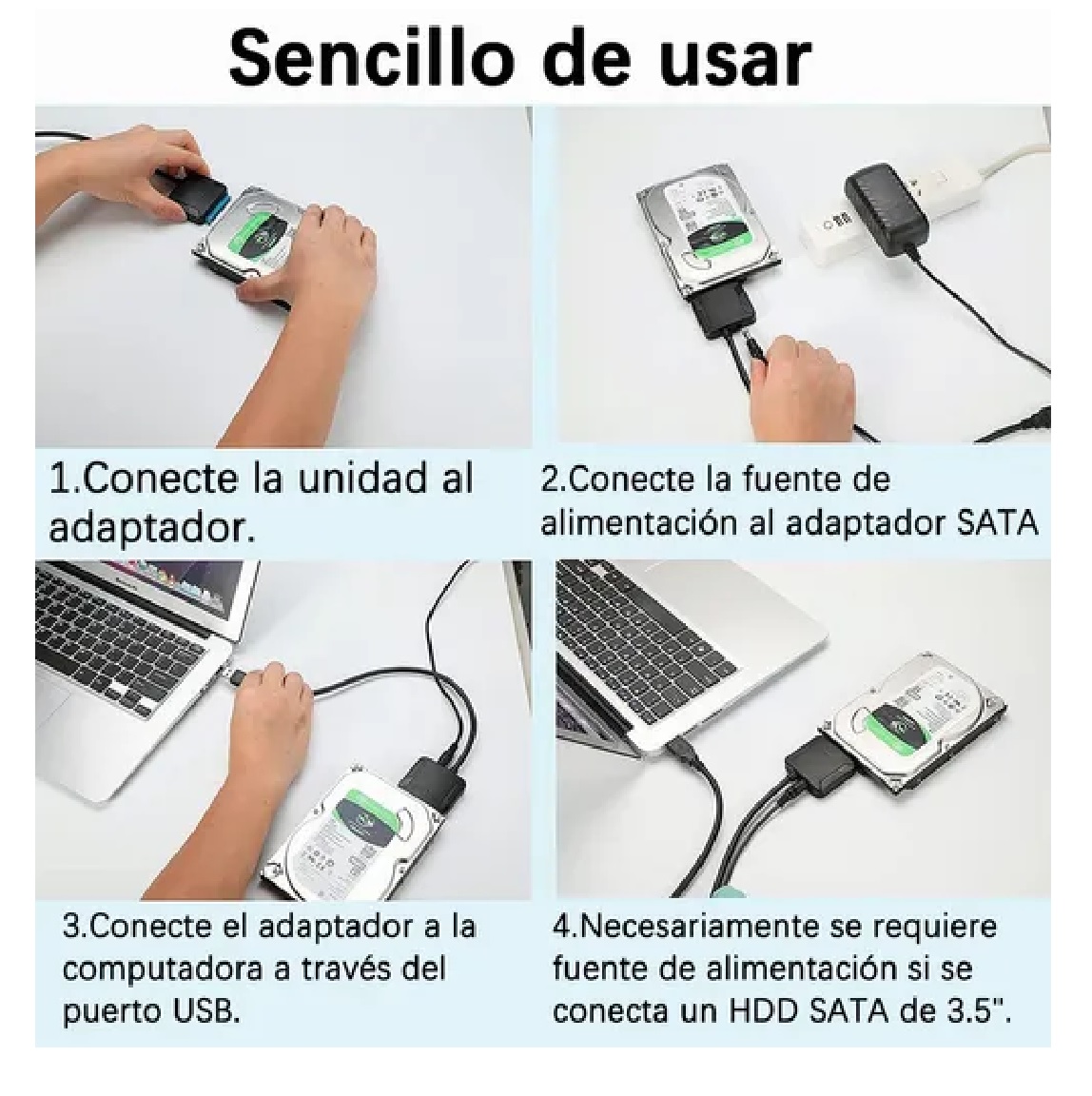 Sencillo de usar

1.Conecte la unidad al adaptador.

2.Conecte la fuente de alimentación al adaptador SATA

3.Conecte el adaptador a la computadora a través del puerto USB.

4.Necesariamente se requiere fuente de alimentación si se conecta un HDD SATA de 3.5".