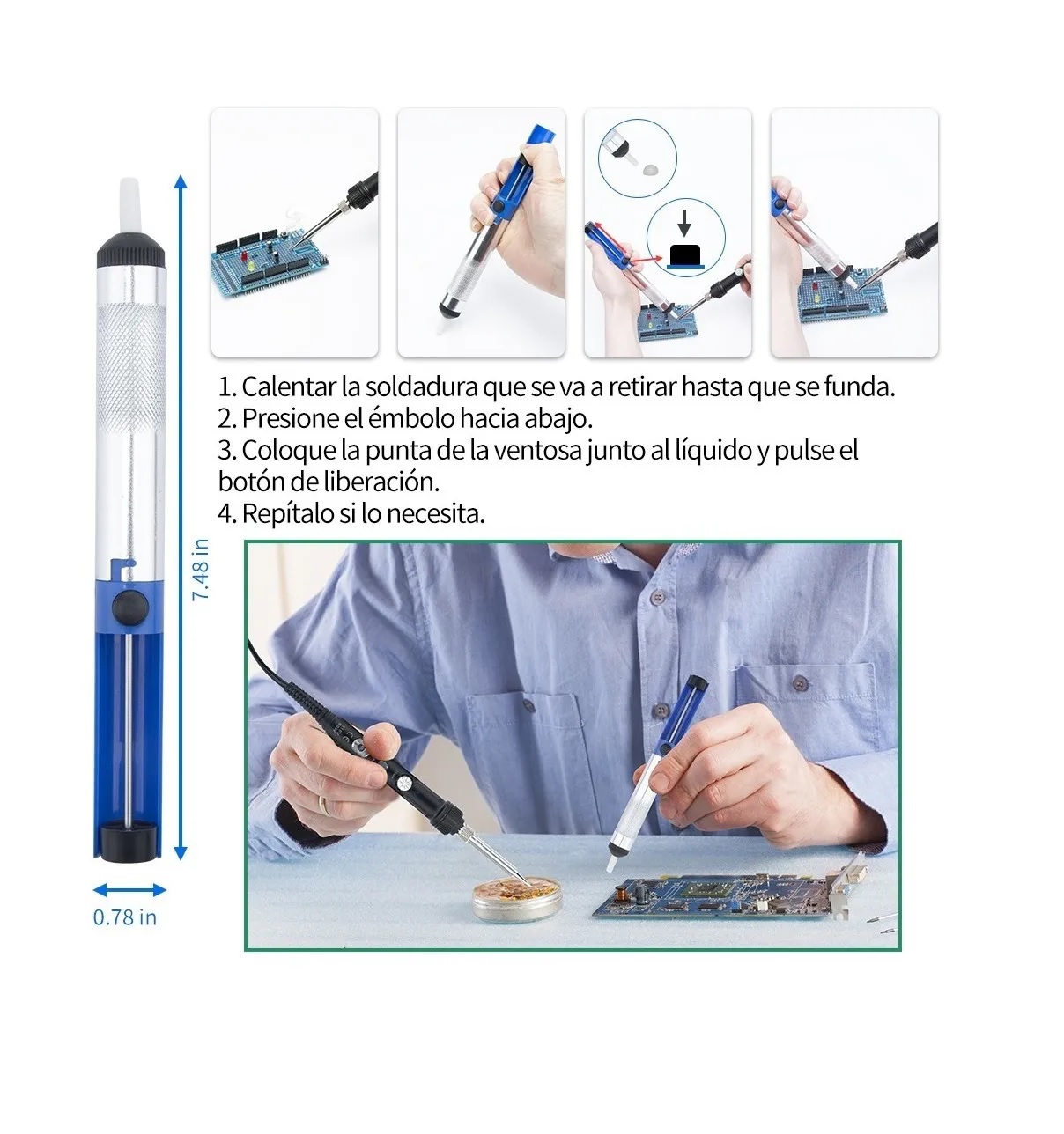 7.48 in

0.78 in

1. Calentar la soldadura que se va a retirar hasta que se funda.
2. Presione el émbolo hacia abajo.
3. Coloque la punta de la ventosa junto al líquido y pulse el botón de liberación.
4. Repítalo si lo necesita.