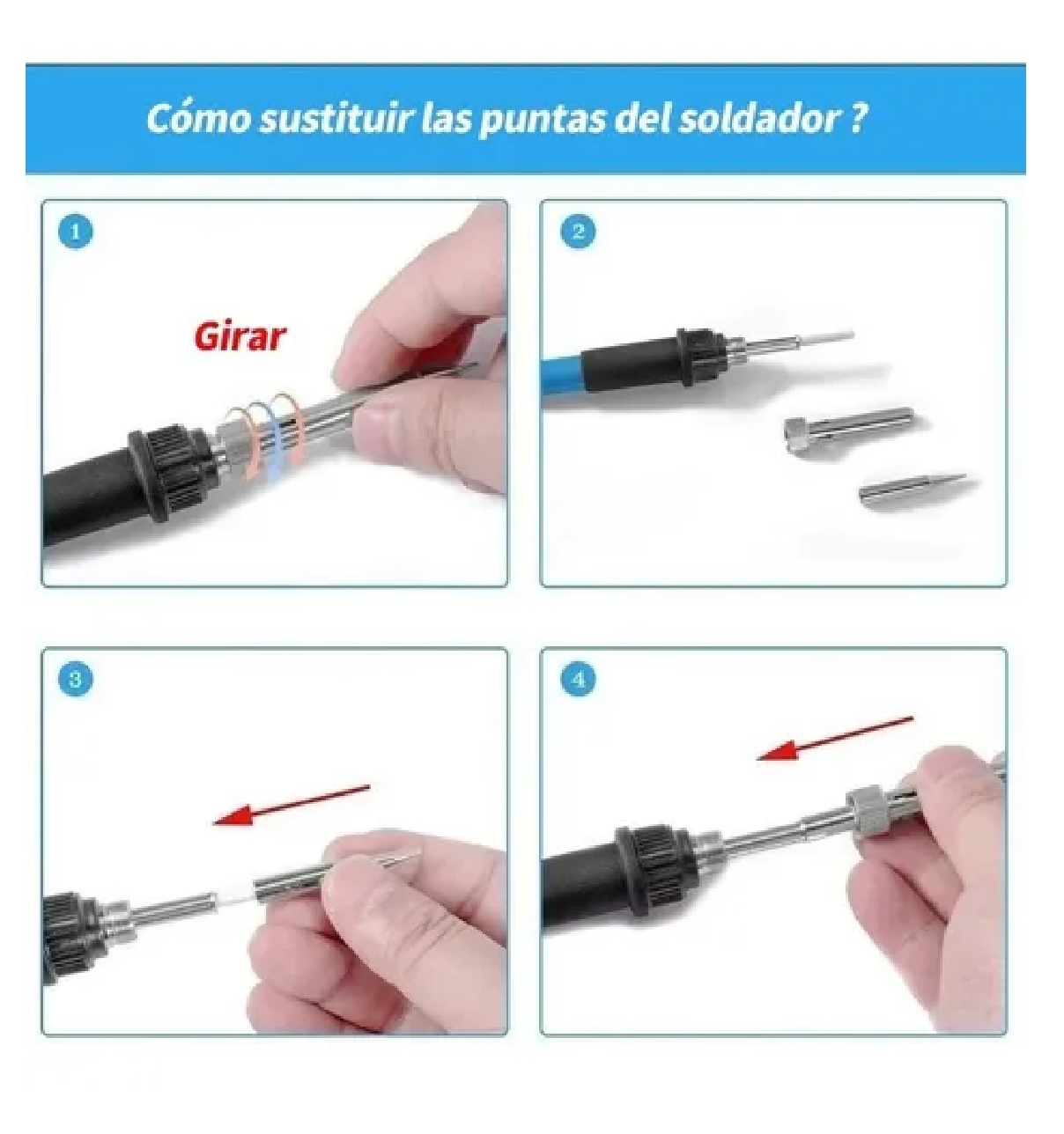 Cómo sustituir las puntas del soldador ?

1

Girar

2

3

4