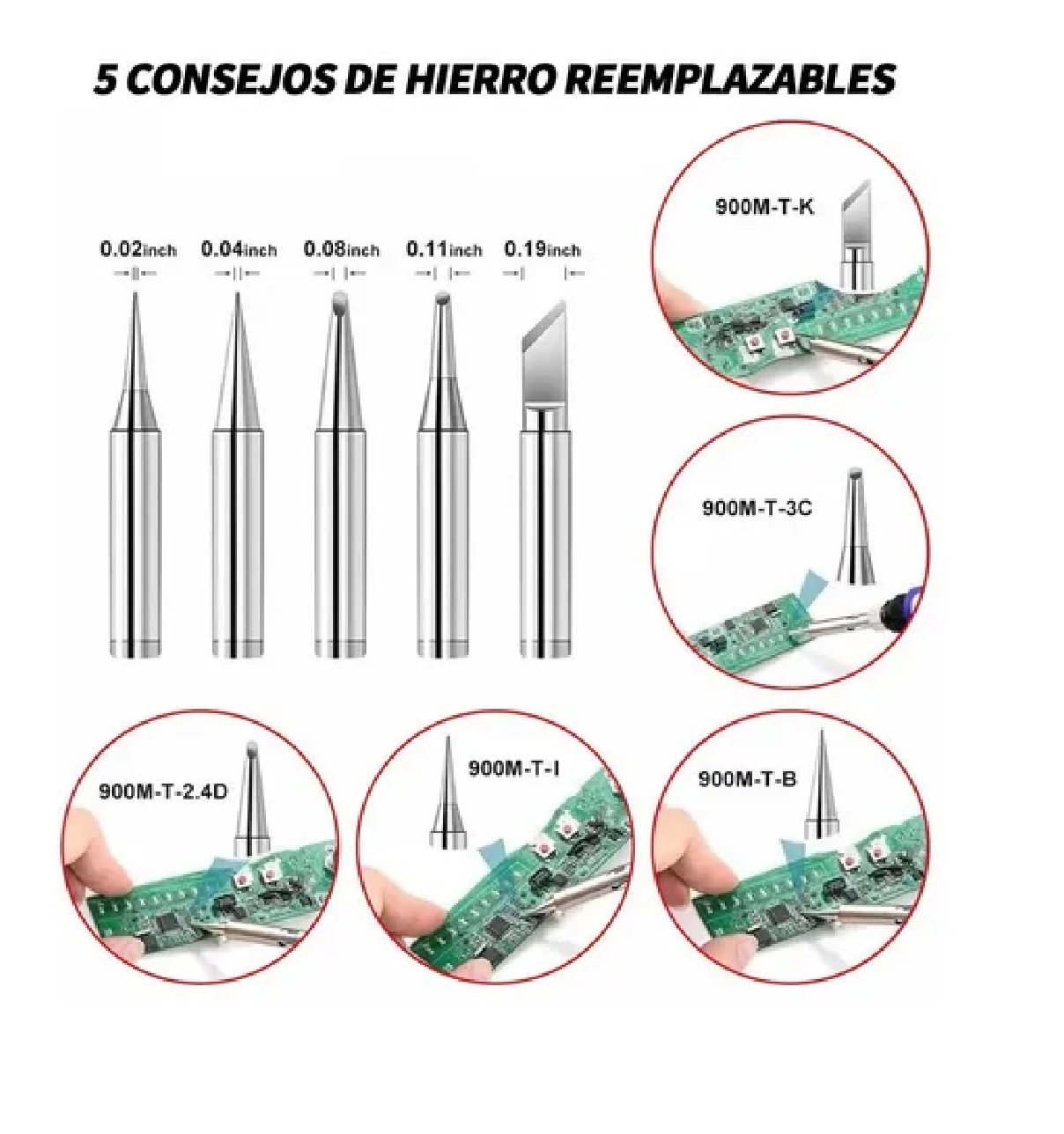 5 CONSEJOS DE HIERRO REEMPLAZABLES

0.02inch 0.04inch 0.08inch 0.11inch 0.19inch

900M-T-K

900M-T-3C

900M-T-2.4D

900M-T-I

900M-T-B