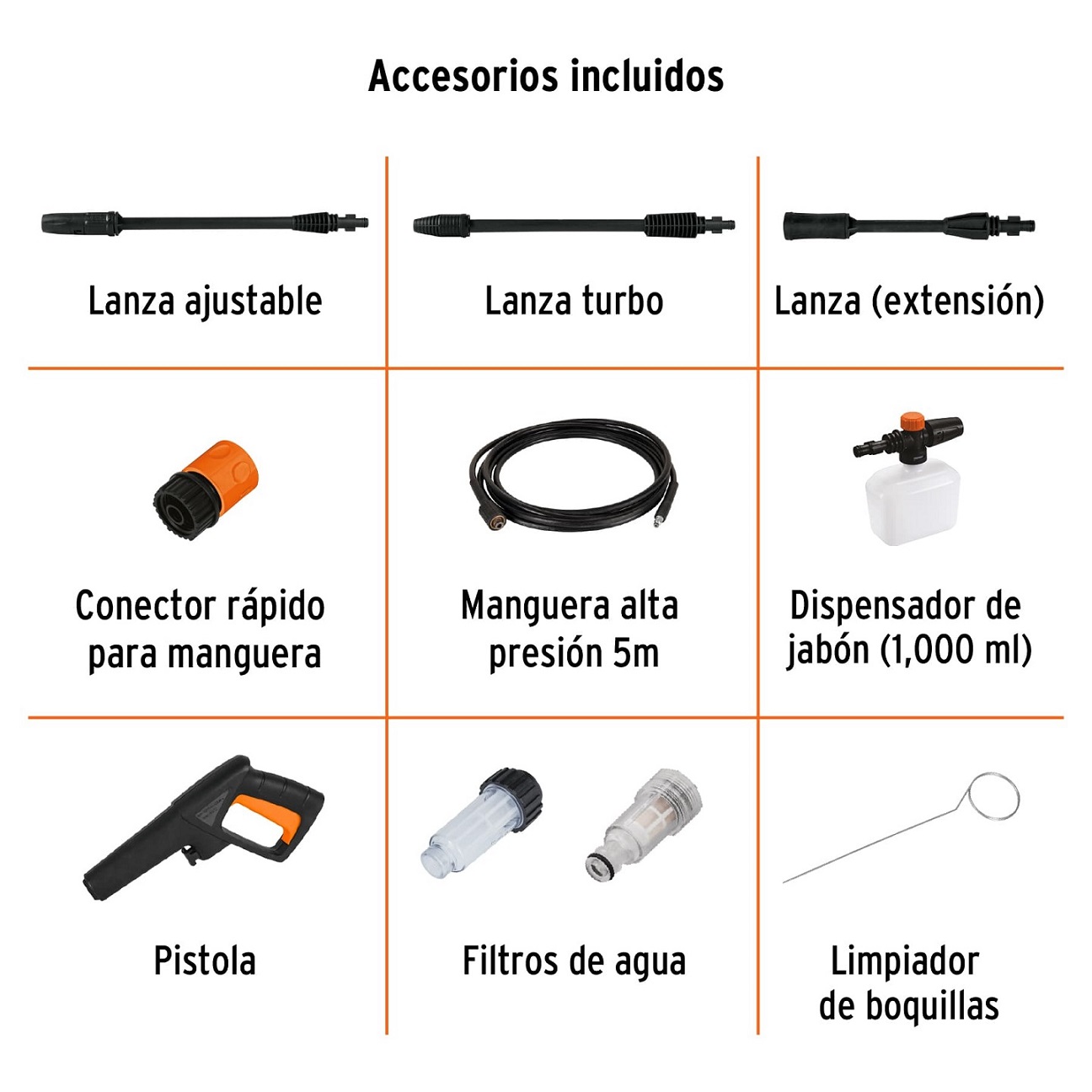 Accesorios incluidos

Lanza ajustable

Lanza turbo

Lanza (extensión)

Conector rápido para manguera

Manguera alta presión 5m

Dispensador de jabón (1,000 ml)

Pistola

Filtros de agua

Limpiador de boquillas