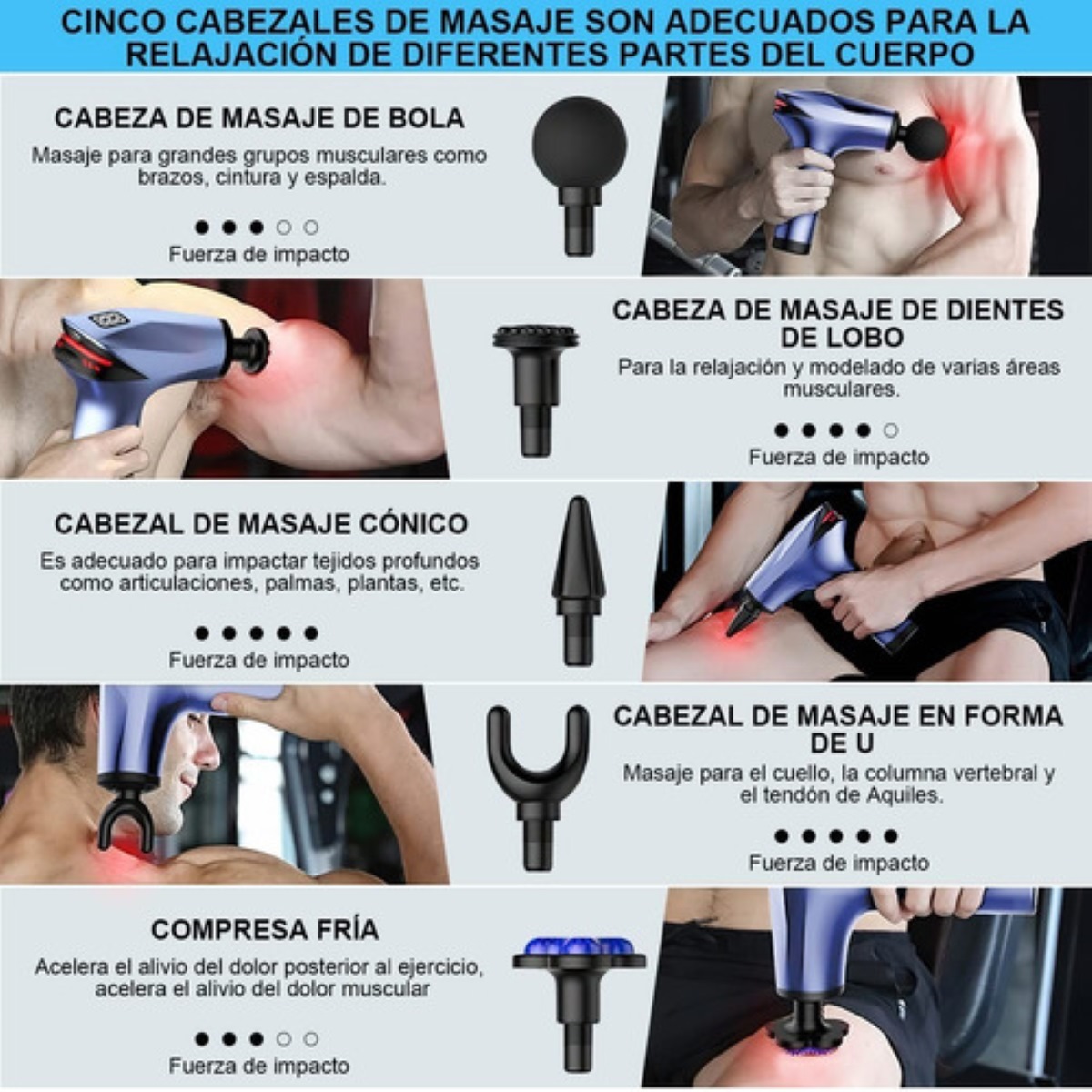 CINCO CABEZALES DE MASAJE SON ADECUADOS PARA LA RELAJACIÓN DE DIFERENTES PARTES DEL CUERPO

CABEZA DE MASAJE DE BOLA

Masaje para grandes grupos musculares como brazos, cintura y espalda.

● ● ● ○ ○
Fuerza de impacto

CABEZA DE MASAJE DE DIENTES DE LOBO

Para la relajación y modelado de varias áreas musculares.

● ● ● ● ○
Fuerza de impacto

CABEZAL DE MASAJE CÓNICO

Es adecuado para impactar tejidos profundos como articulaciones, palmas, plantas, etc.

● ● ● ● ●
Fuerza de impacto

CABEZAL DE MASAJE EN FORMA DE U

Masaje para el cuello, la columna vertebral y el tendón de Aquiles.

● ● ● ● ●
Fuerza de impacto

COMPRESA FRÍA

Acelera el alivio del dolor posterior al ejercicio, acelera el alivio del dolor muscular

● ● ● ○ ○
Fuerza de impacto