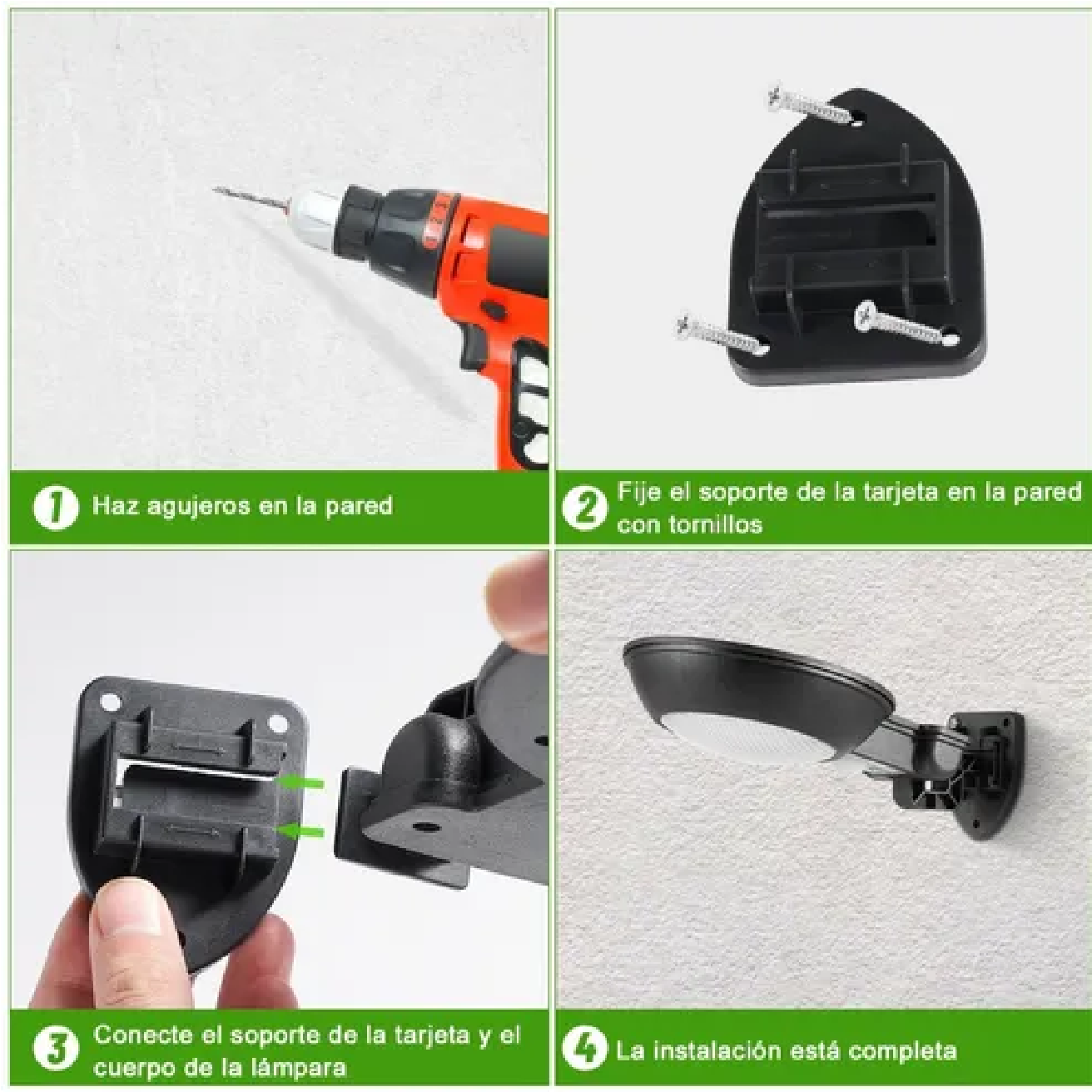 1 Haz agujeros en la pared

2 Fije el soporte de la tarjeta en la pared con tornillos

3 Conecte el soporte de la tarjeta y el cuerpo de la lámpara

4 La instalación está completa