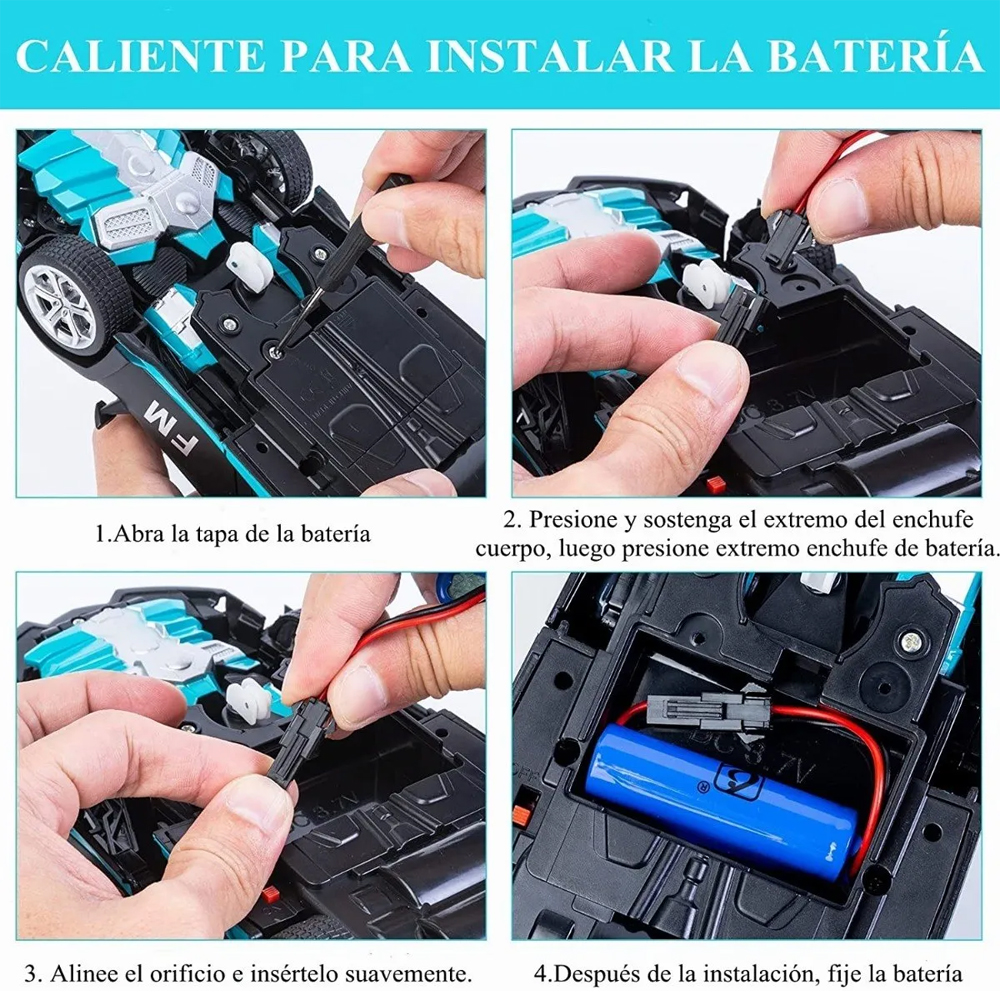 CALIENTE PARA INSTALAR LA BATERÍA

FM

1.Abra la tapa de la batería

2. Presione y sostenga el extremo del enchufe cuerpo, luego presione extremo enchufe de batería.

3. Alinee el orificio e insértelo suavemente.

4.Después de la instalación, fije la batería