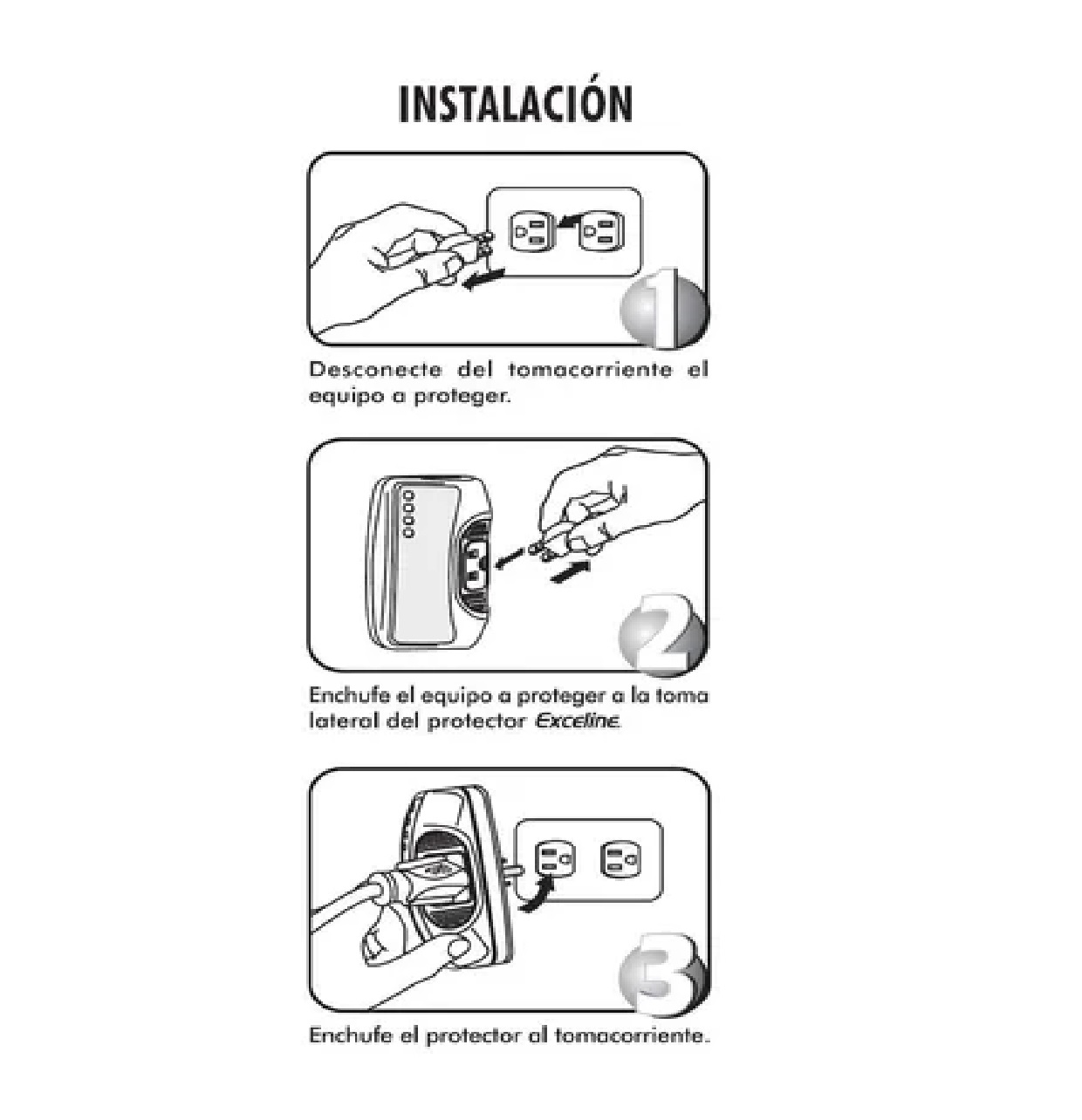 INSTALACIÓN

1

Desconecte del tomacorriente el equipo a proteger.

2

Enchufe el equipo a proteger a la toma lateral del protector Exceline.

3

Enchufe el protector al tomacorriente.