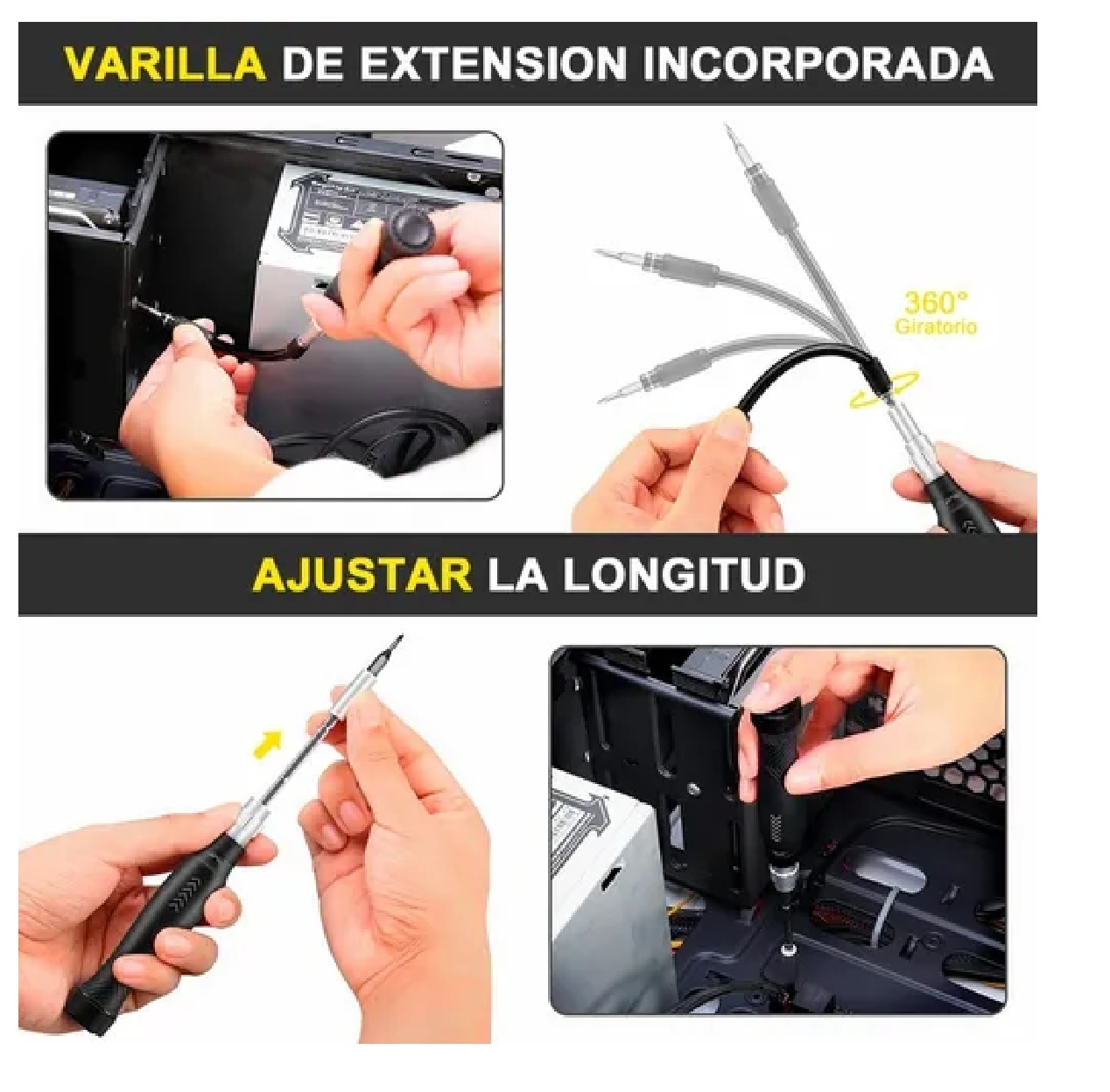 VARILLA DE EXTENSION INCORPORADA

360°
Giratorio

AJUSTAR LA LONGITUD