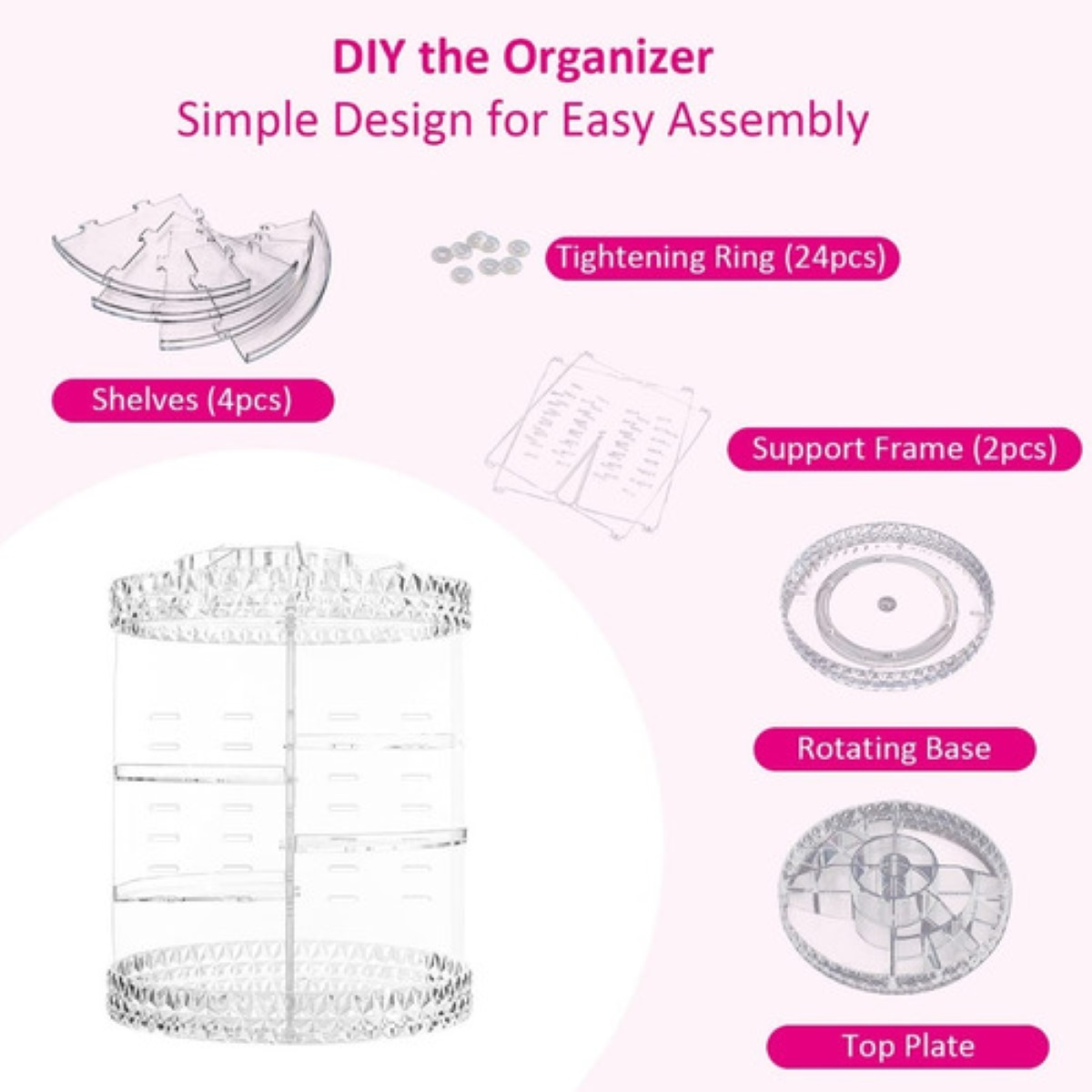 DIY the Organizer
Simple Design for Easy Assembly

Tightening Ring (24pcs)

Shelves (4pcs)

Support Frame (2pcs)

Rotating Base

Top Plate