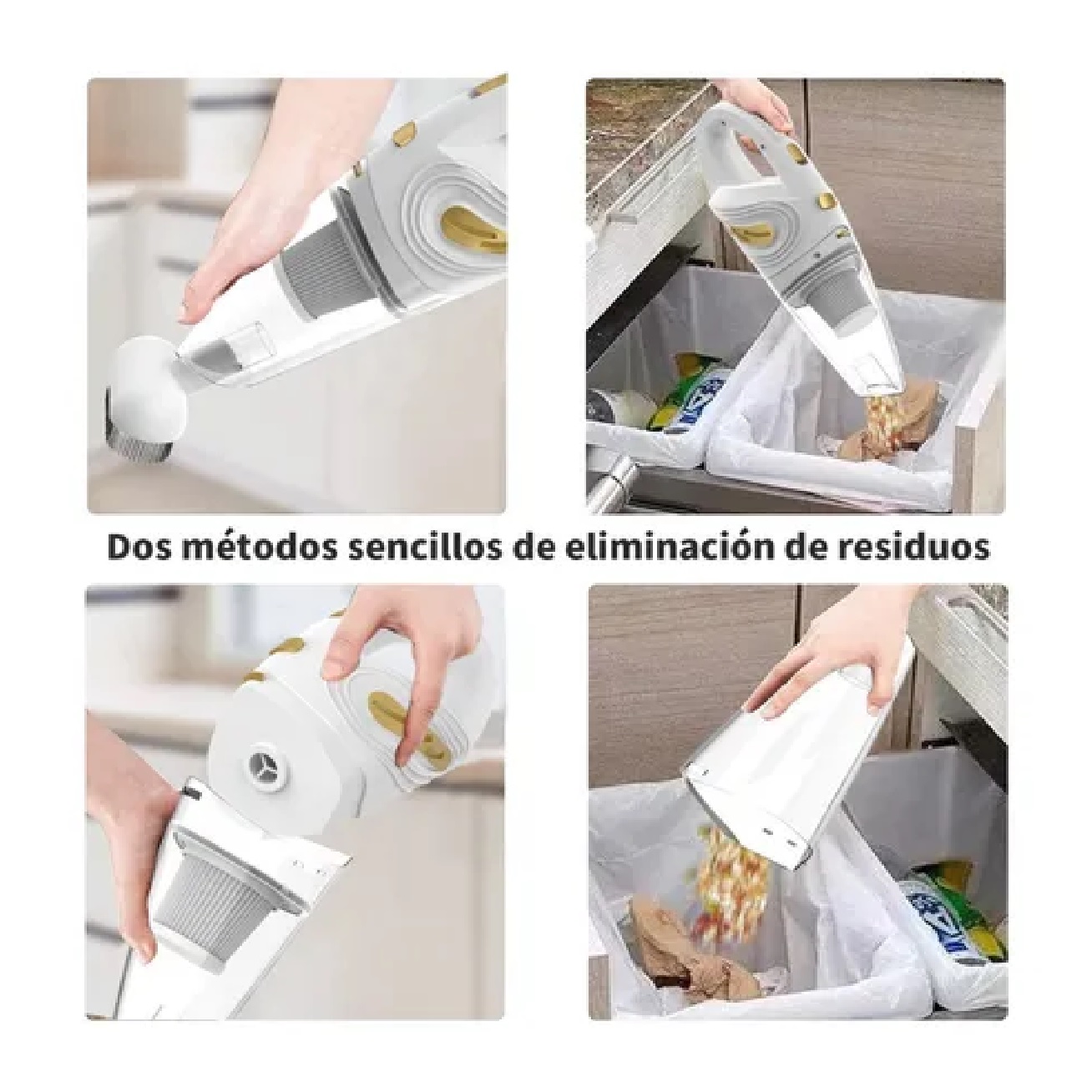 Dos métodos sencillos de eliminación de residuos