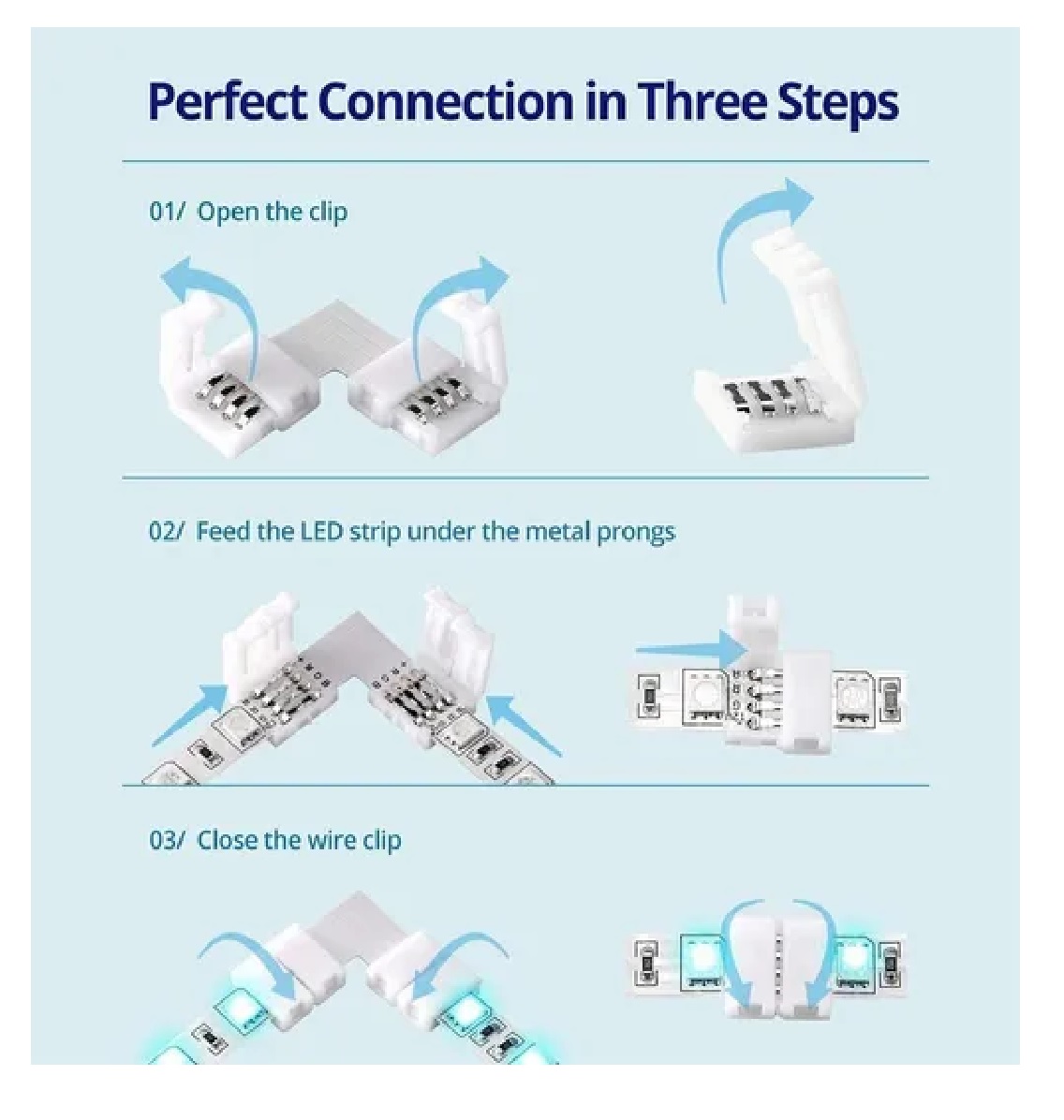 Perfect Connection in Three Steps

01/ Open the clip

02/ Feed the LED strip under the metal prongs

03/ Close the wire clip