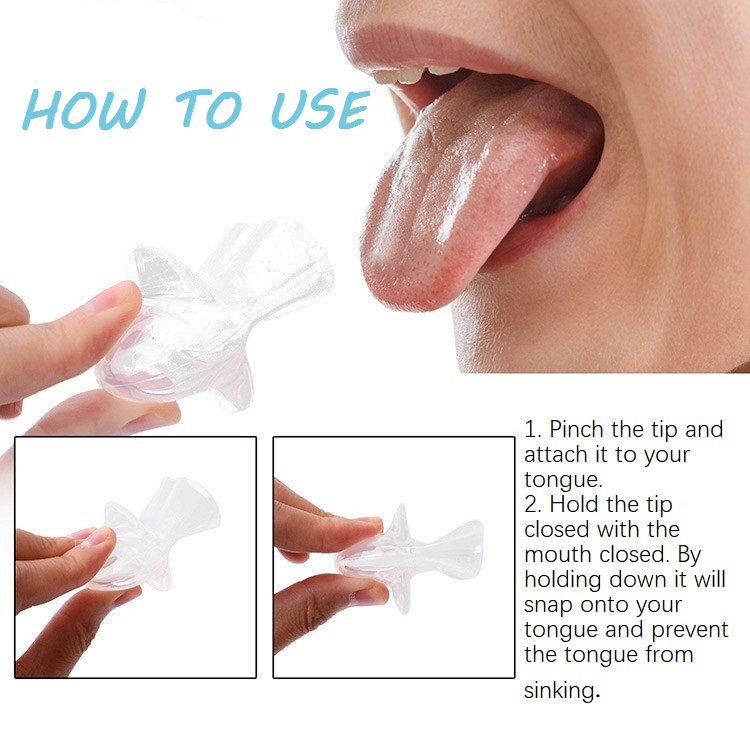 HOW TO USE

1. Pinch the tip and attach it to your tongue.
2. Hold the tip closed with the mouth closed. By holding down it will snap onto your tongue and prevent the tongue from sinking.