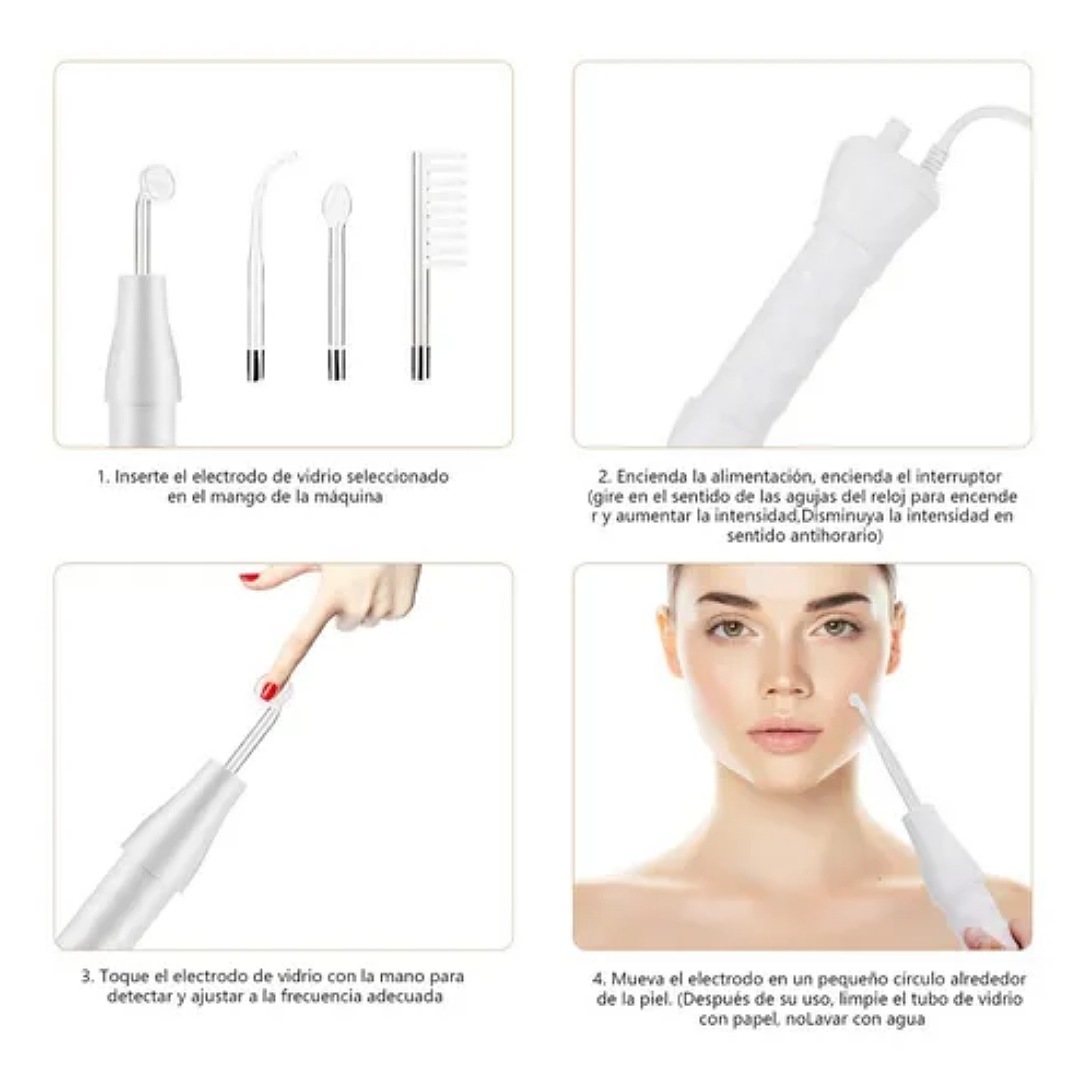 1. Inserte el electrodo de vidrio seleccionado en el mango de la máquina

2. Encienda la alimentación, encienda el interruptor (gire en el sentido de las agujas del reloj para encende r y aumentar la intensidad,Disminuya la intensidad en sentido antihorario)

3. Toque el electrodo de vidrio con la mano para detectar y ajustar a la frecuencia adecuada

4. Mueva el electrodo en un pequeño círculo alrededor de la piel. (Después de su uso, limpie el tubo de vidrio con papel, noLavar con agua