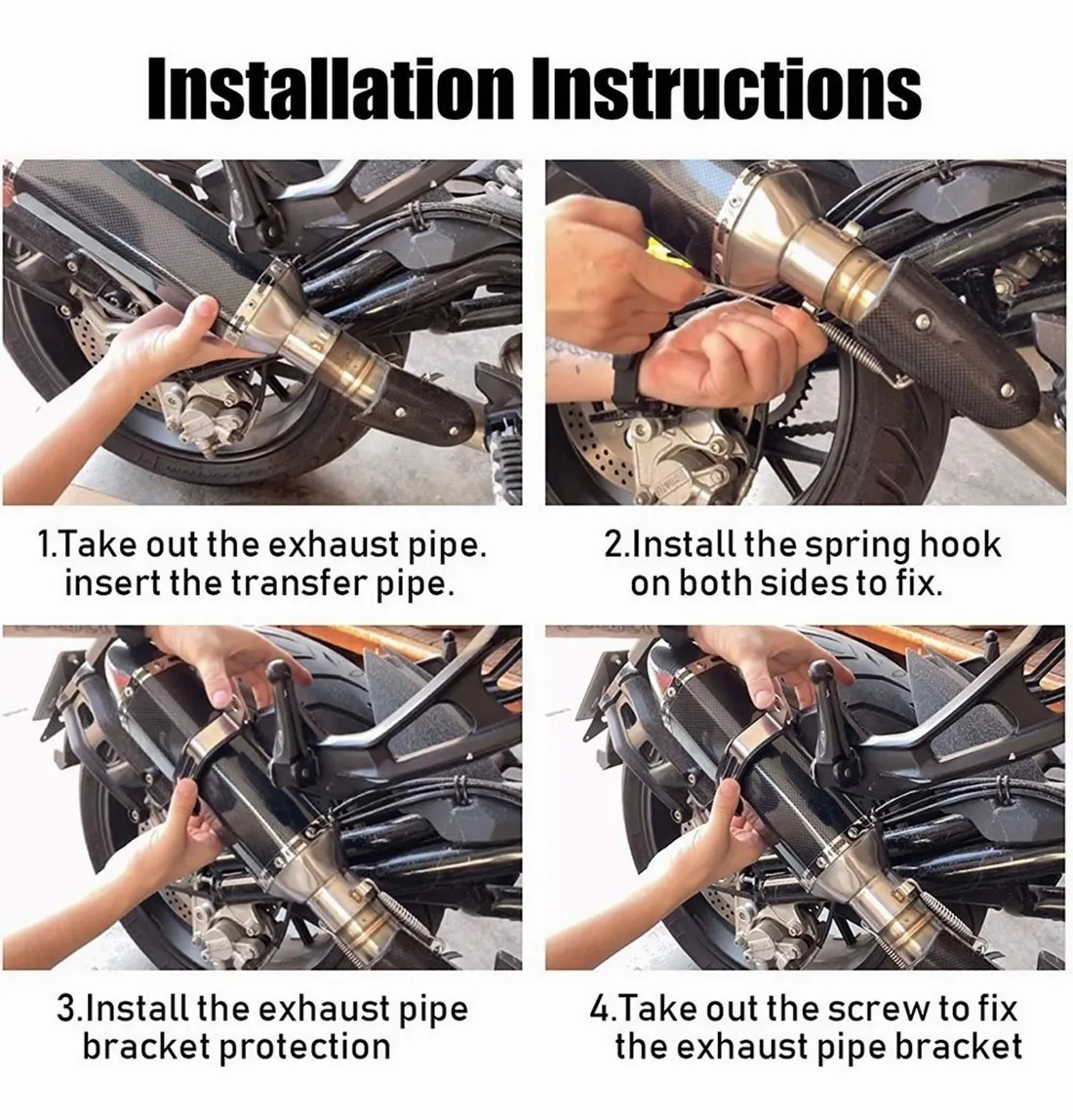 Installation Instructions

1.Take out the exhaust pipe. insert the transfer pipe.

2.Install the spring hook on both sides to fix.

3.Install the exhaust pipe bracket protection

4.Take out the screw to fix the exhaust pipe bracket