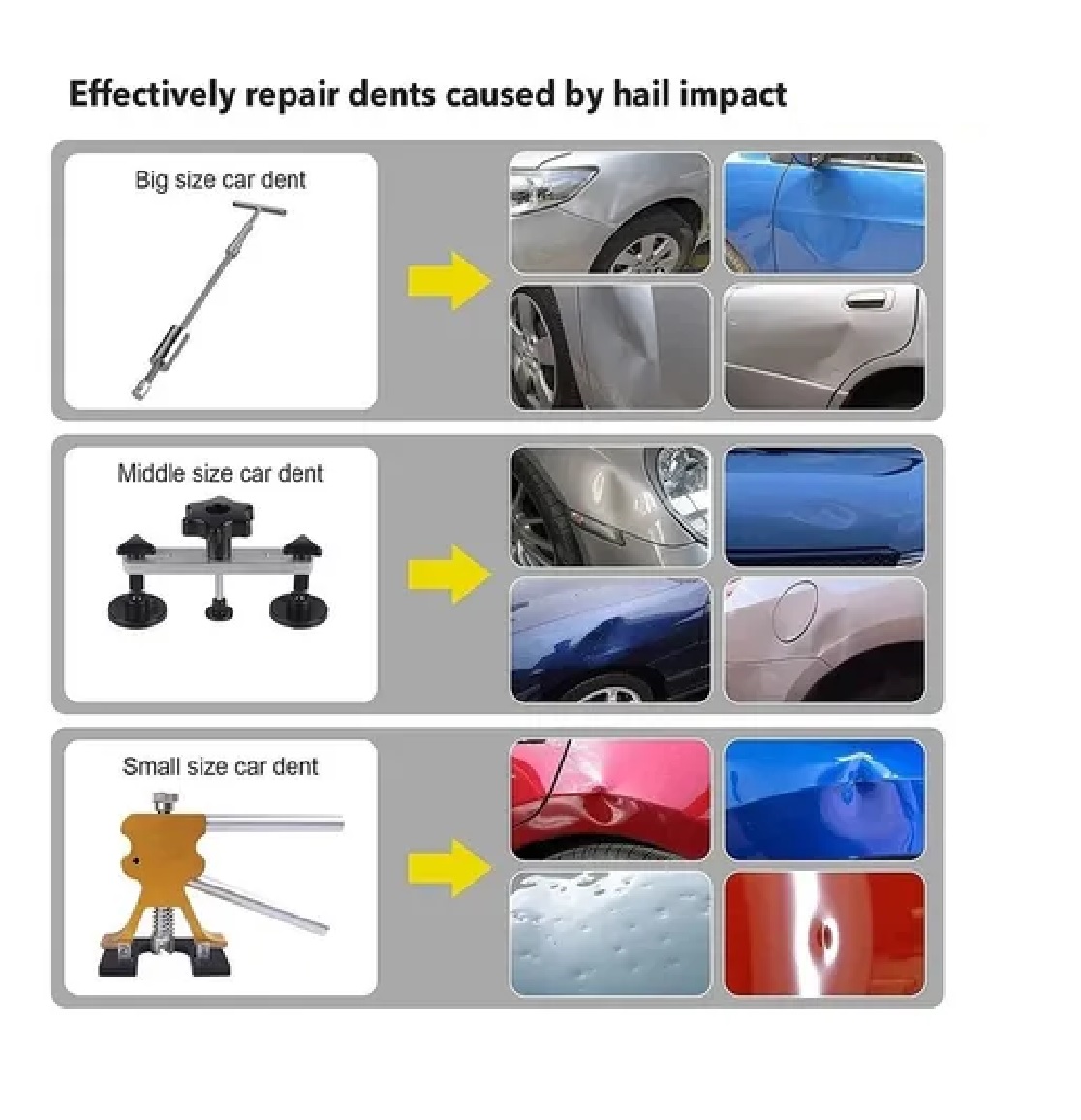 Effectively repair dents caused by hail impact

Big size car dent

Middle size car dent

Small size car dent