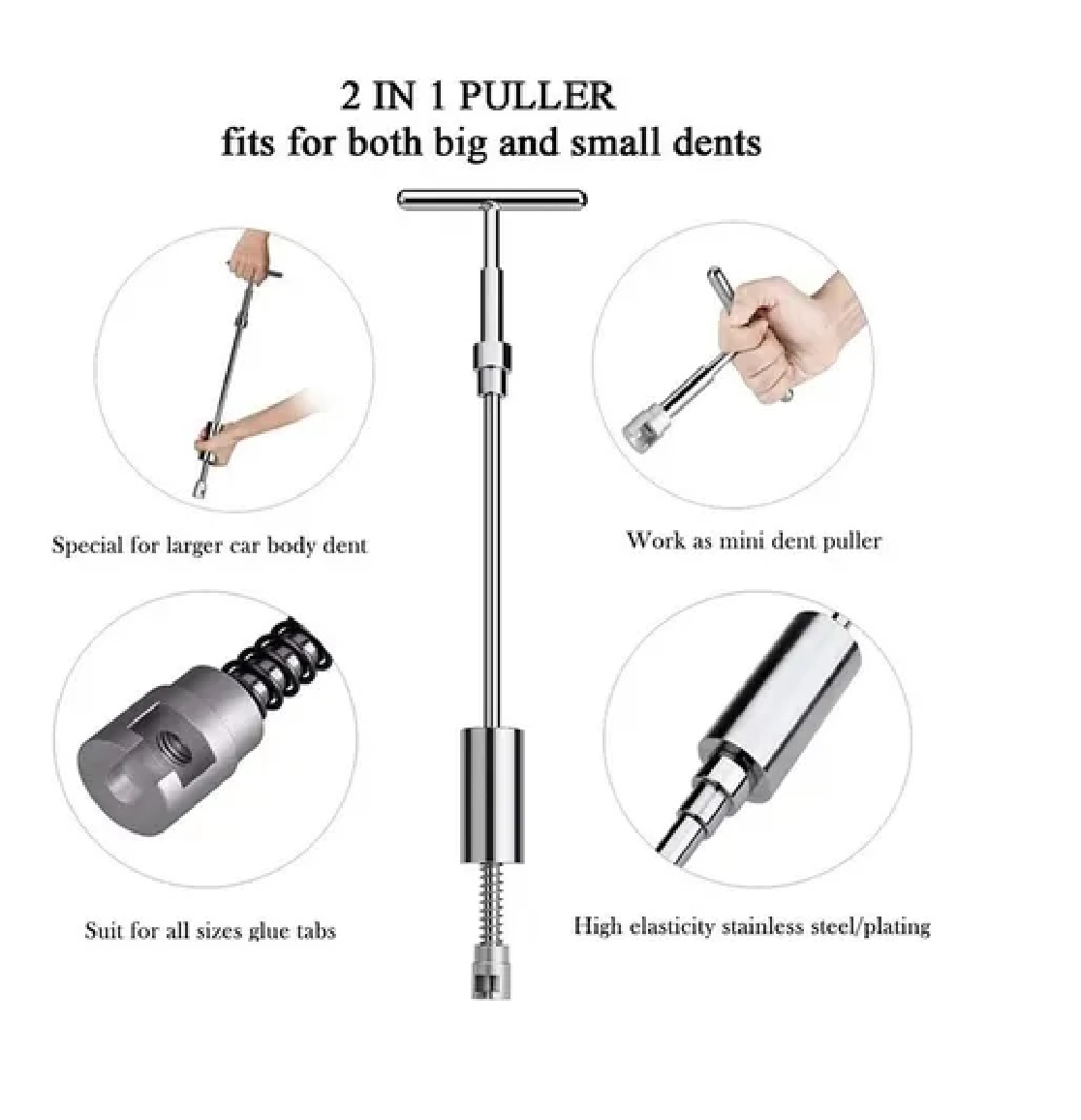 2 IN 1 PULLER
fits for both big and small dents

Special for larger car body dent

Work as mini dent puller

Suit for all sizes glue tabs

High elasticity stainless steel/plating