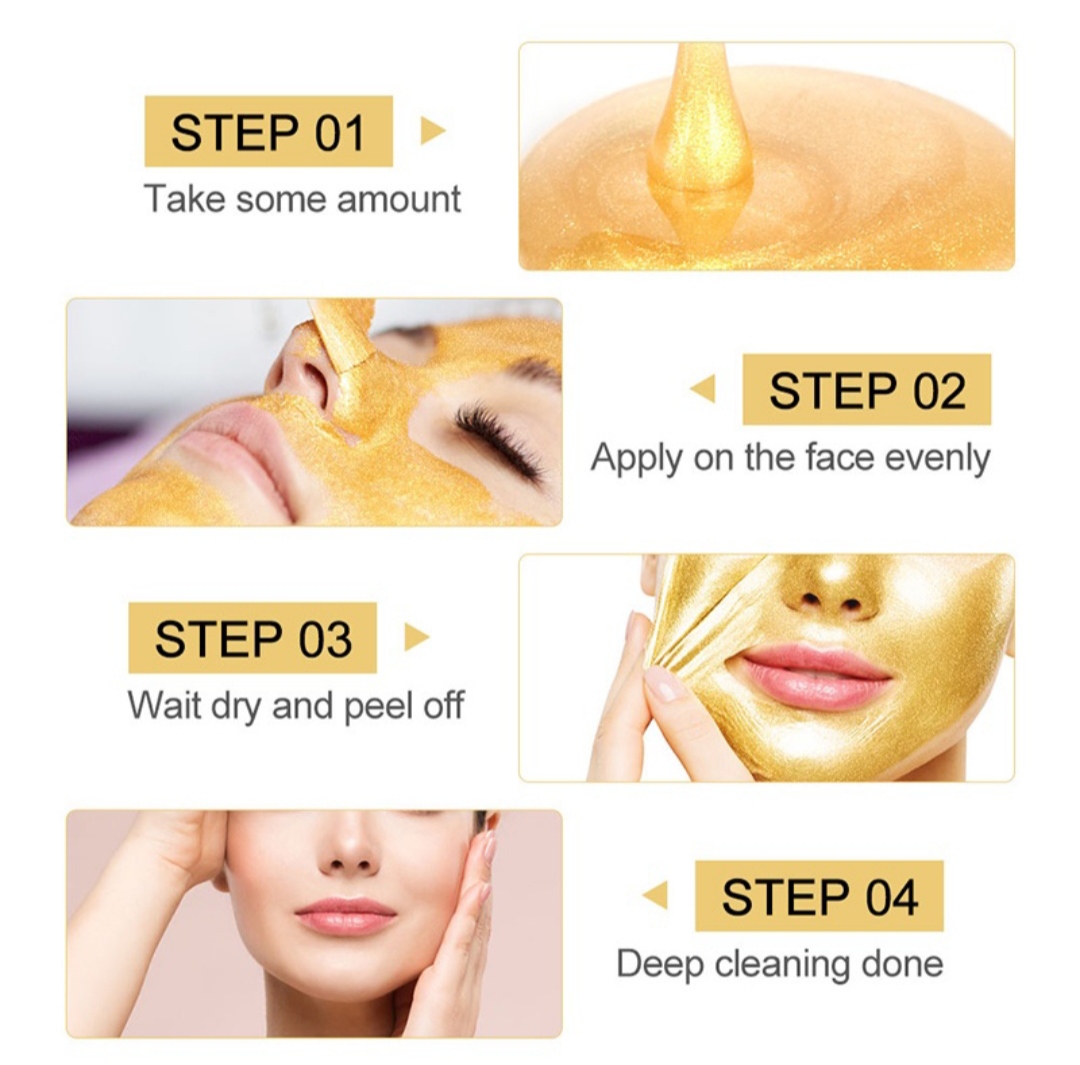 STEP 01
Take some amount

STEP 02
Apply on the face evenly

STEP 03
Wait dry and peel off

STEP 04
Deep cleaning done