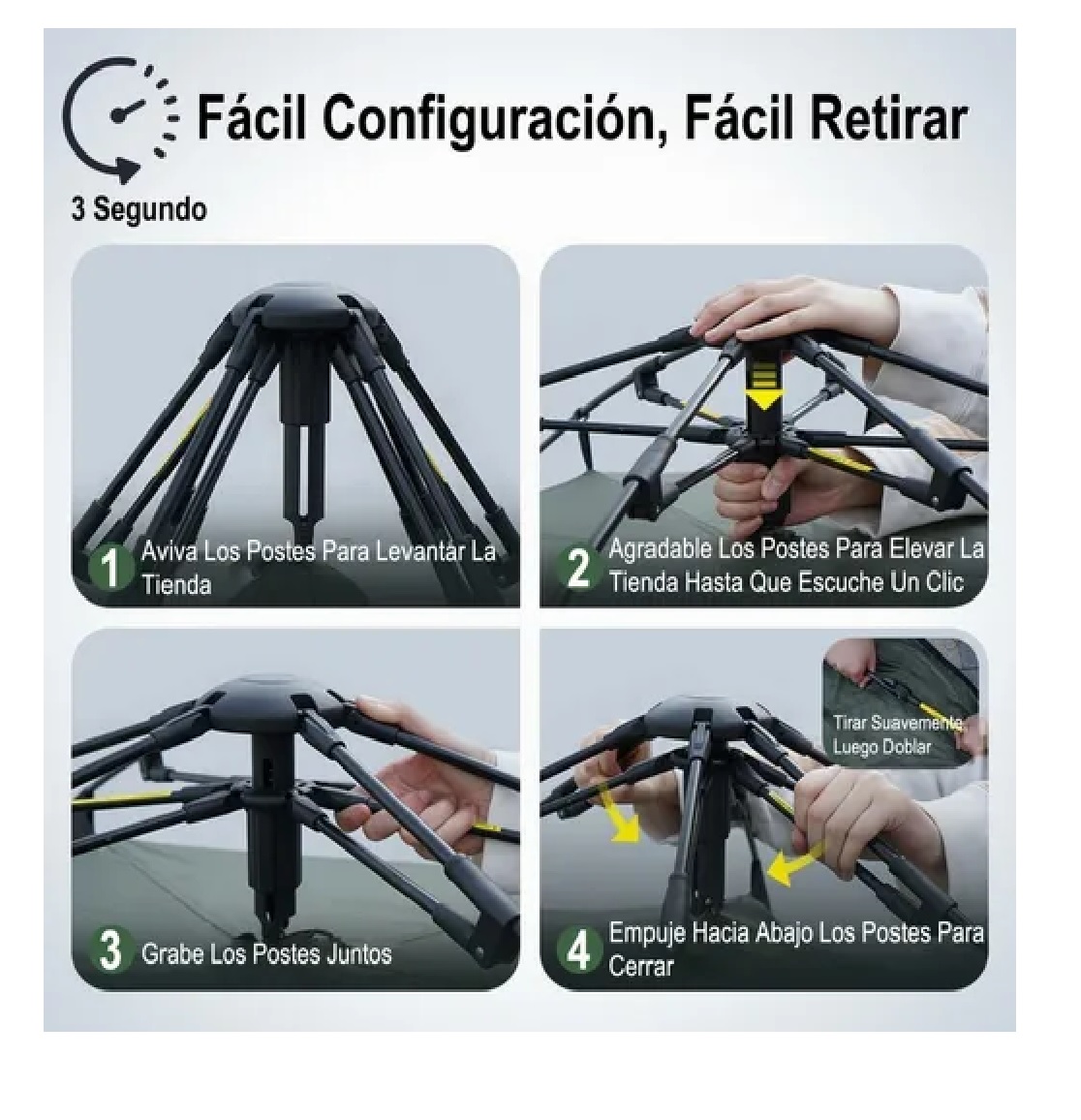 Fácil Configuración, Fácil Retirar

3 Segundo

1 Aviva Los Postes Para Levantar La Tienda

2 Agradable Los Postes Para Elevar La Tienda Hasta Que Escuche Un Clic

3 Grabe Los Postes Juntos

Tirar Suavemente, Luego Doblar

4 Empuje Hacia Abajo Los Postes Para Cerrar