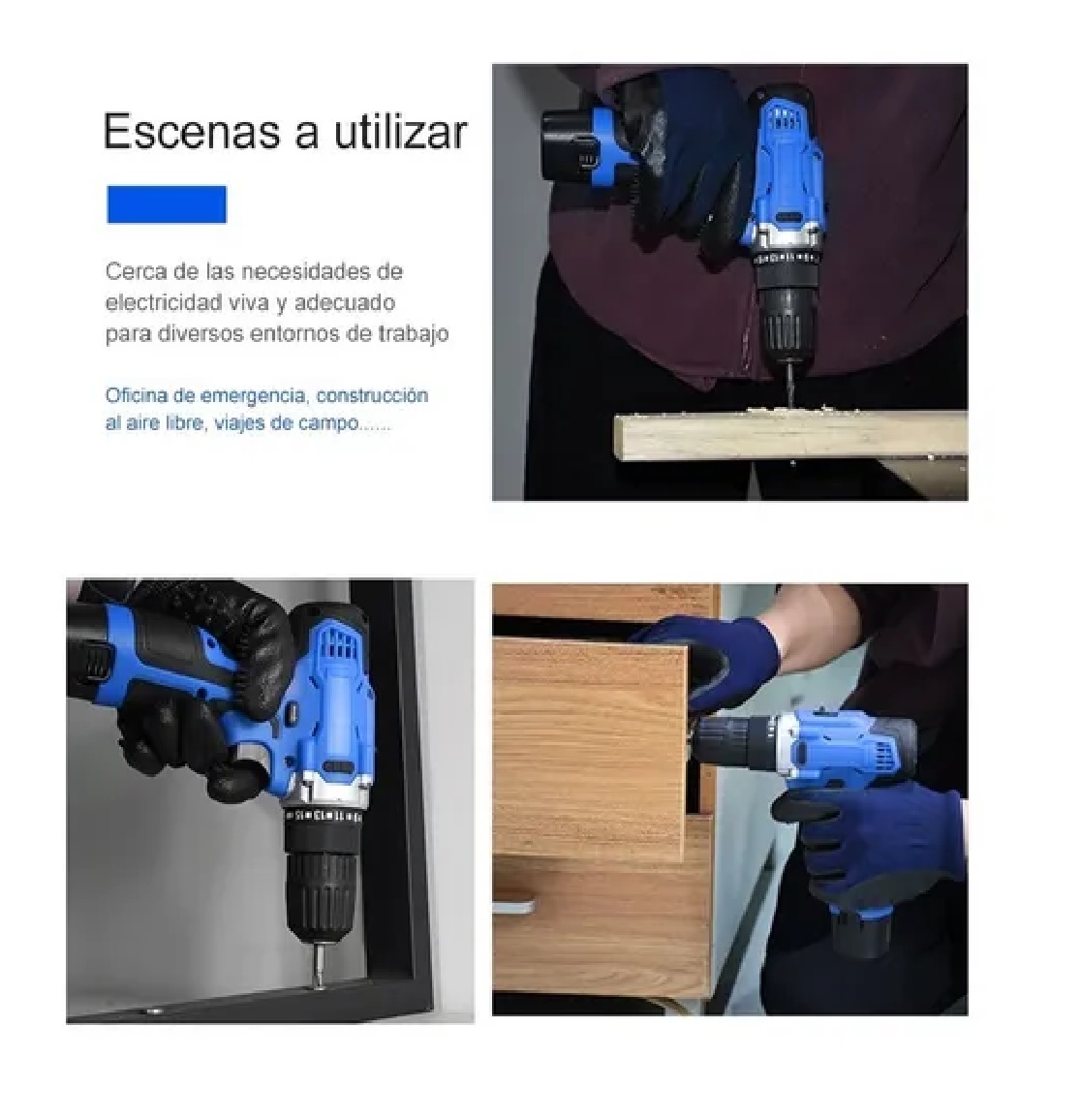 Escenas a utilizar

Cerca de las necesidades de electricidad viva y adecuado para diversos entornos de trabajo

Oficina de emergencia, construcción al aire libre, viajes de campo......