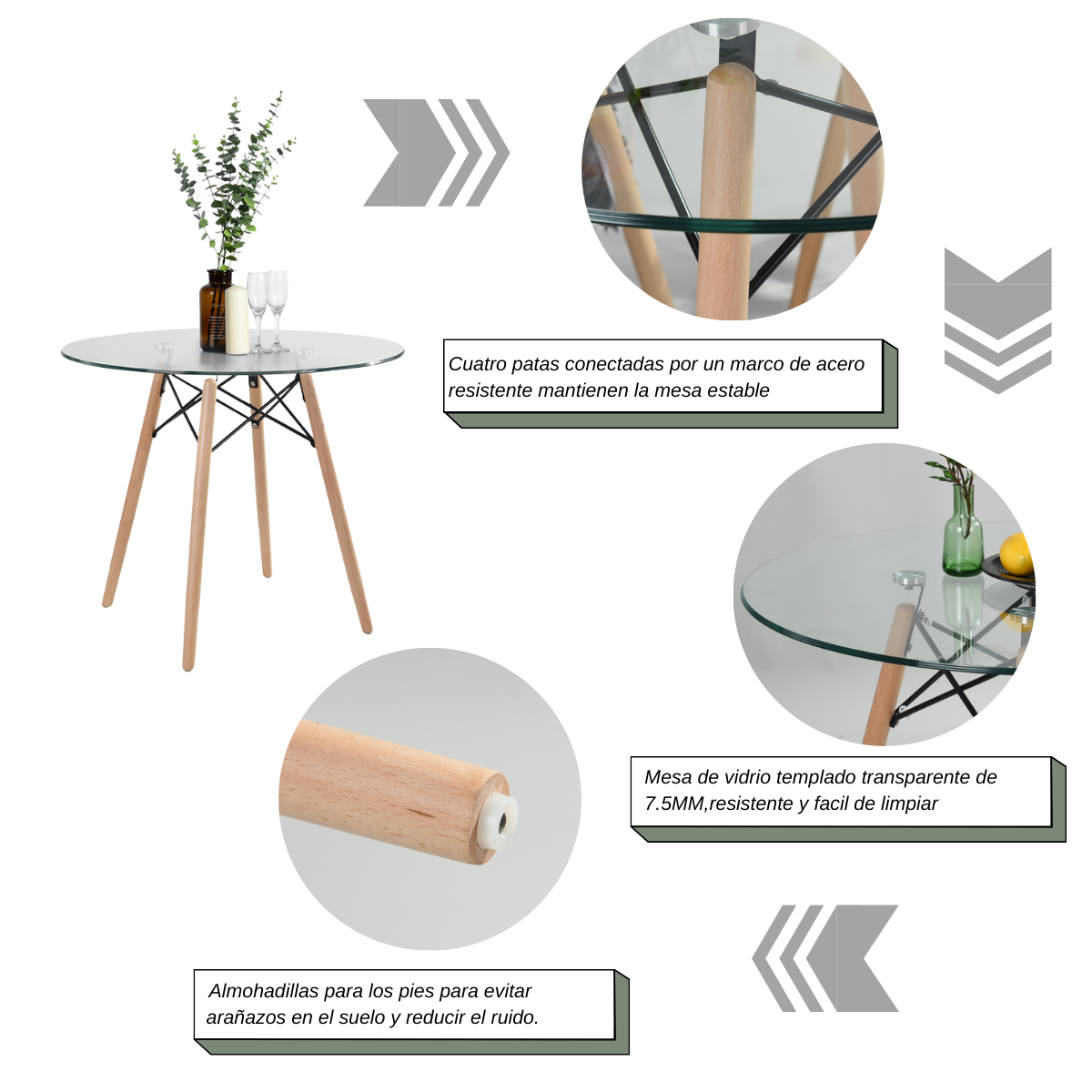 Cuatro patas conectadas por un marco de acero resistente mantienen la mesa estable

Mesa de vidrio templado transparente de 7.5MM,resistente y facil de limpiar

Almohadillas para los pies para evitar arañazos en el suelo y reducir el ruido.