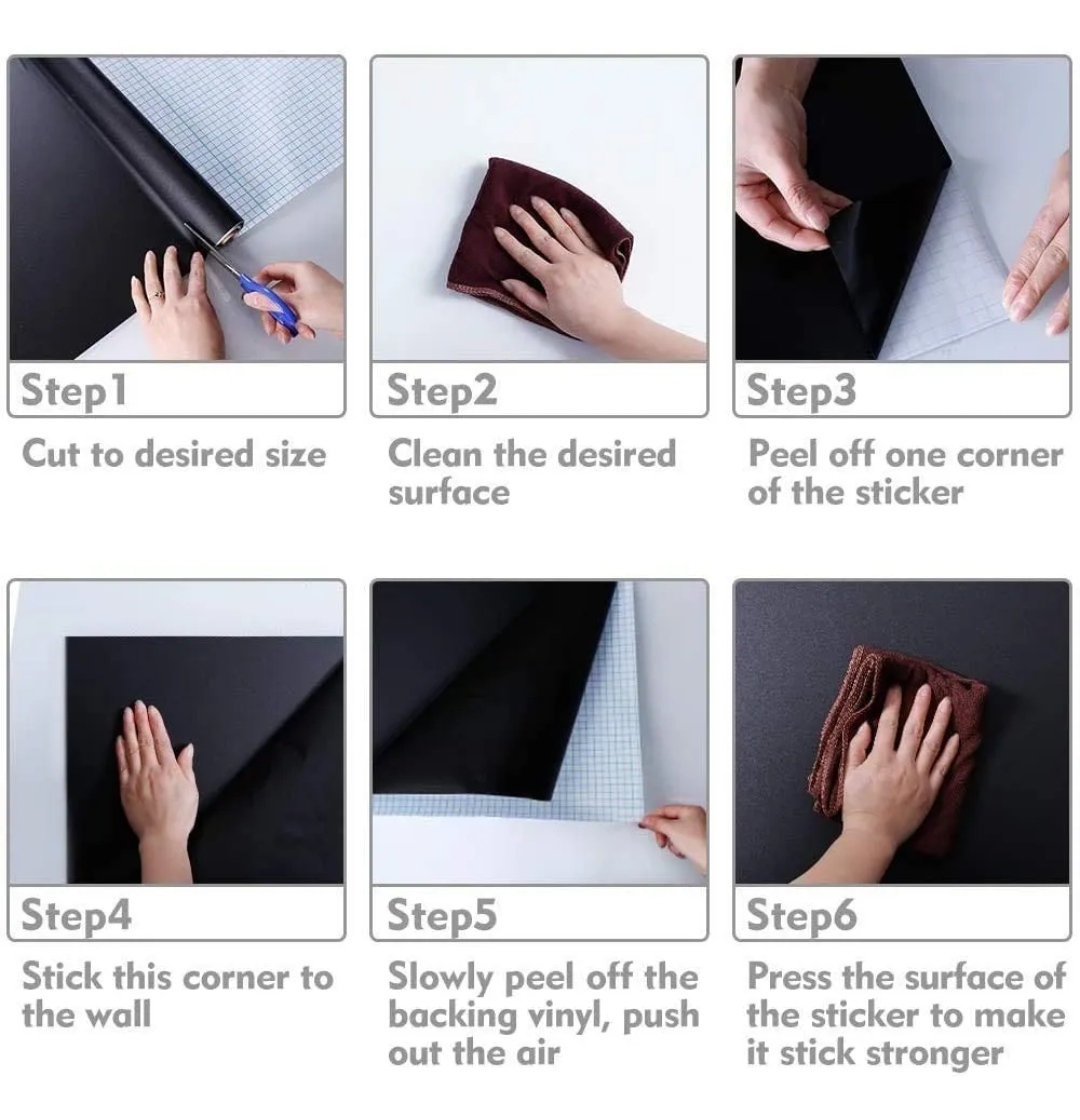 Step1
Cut to desired size

Step2
Clean the desired surface

Step3
Peel off one corner of the sticker

Step4
Stick this corner to the wall

Step5
Slowly peel off the backing vinyl, push out the air

Step6
Press the surface of the sticker to make it stick stronger