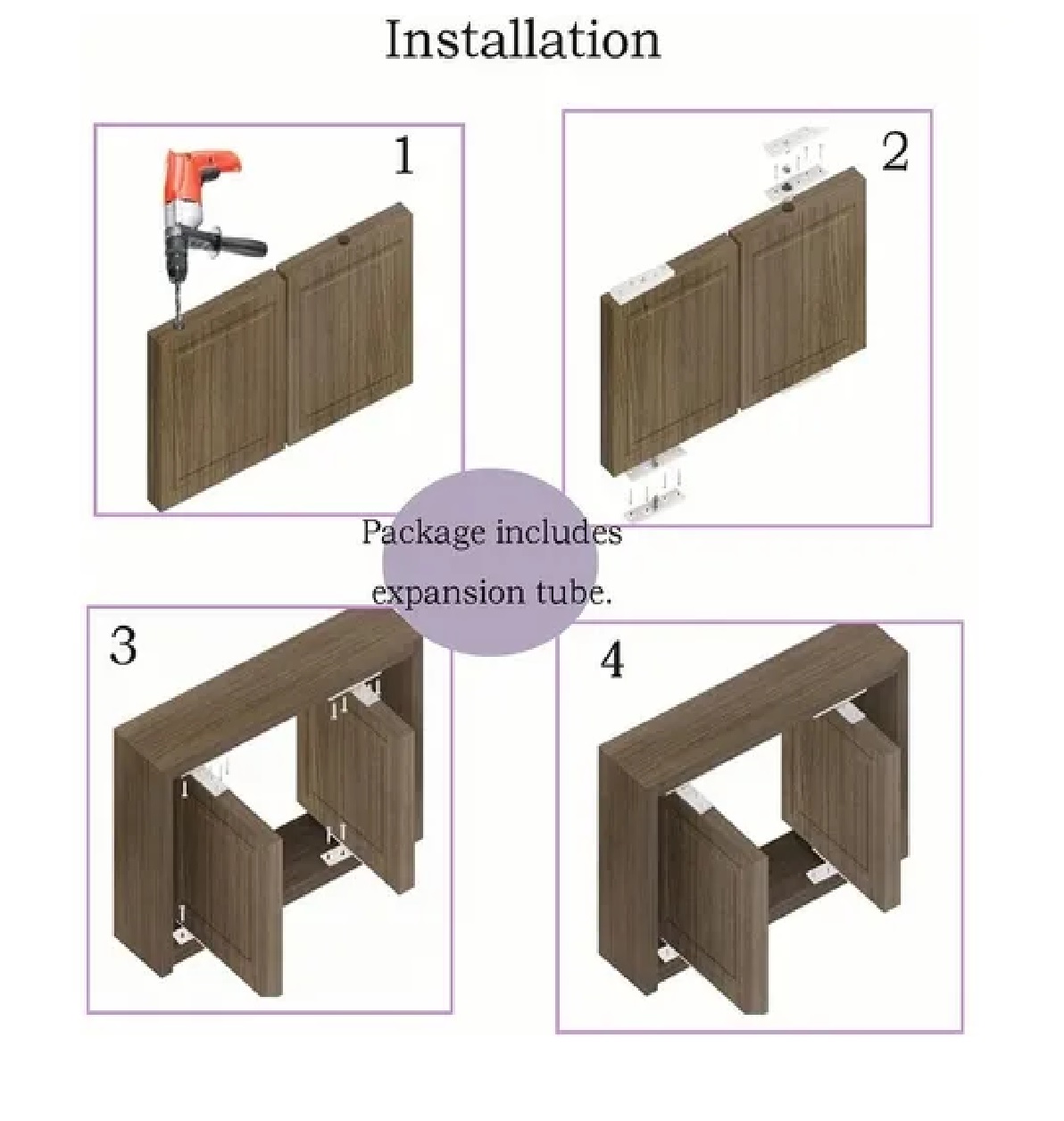 Installation

1

2

Package includes expansion tube.

3

4