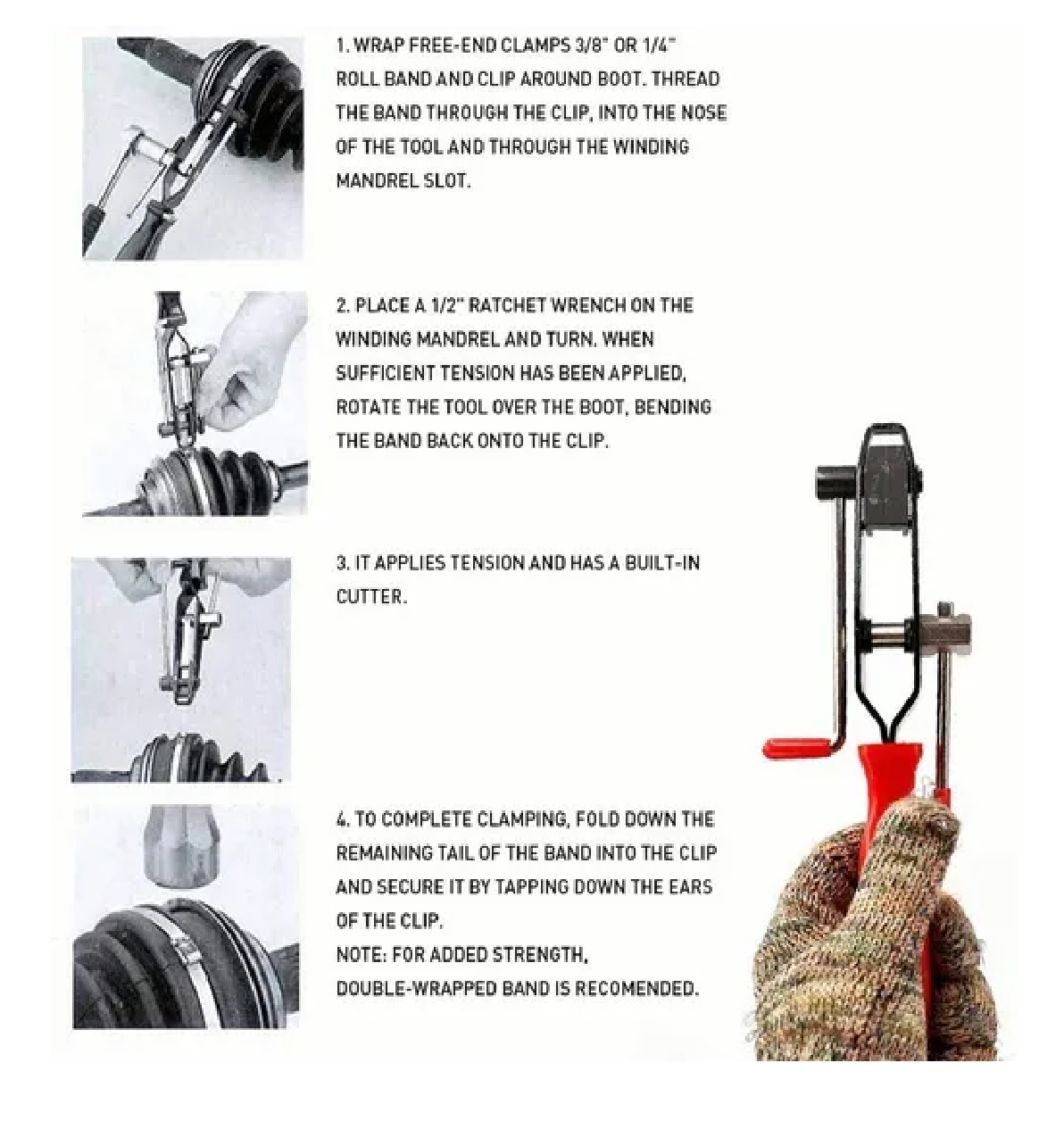 1. WRAP FREE-END CLAMPS 3/8" OR 1/4" ROLL BAND AND CLIP AROUND BOOT. THREAD THE BAND THROUGH THE CLIP, INTO THE NOSE OF THE TOOL AND THROUGH THE WINDING MANDREL SLOT.

2. PLACE A 1/2" RATCHET WRENCH ON THE WINDING MANDREL AND TURN. WHEN SUFFICIENT TENSION HAS BEEN APPLIED, ROTATE THE TOOL OVER THE BOOT, BENDING THE BAND BACK ONTO THE CLIP.

3. IT APPLIES TENSION AND HAS A BUILT-IN CUTTER.

4. TO COMPLETE CLAMPING, FOLD DOWN THE REMAINING TAIL OF THE BAND INTO THE CLIP AND SECURE IT BY TAPPING DOWN THE EARS OF THE CLIP.
NOTE: FOR ADDED STRENGTH, DOUBLE-WRAPPED BAND IS RECOMENDED.