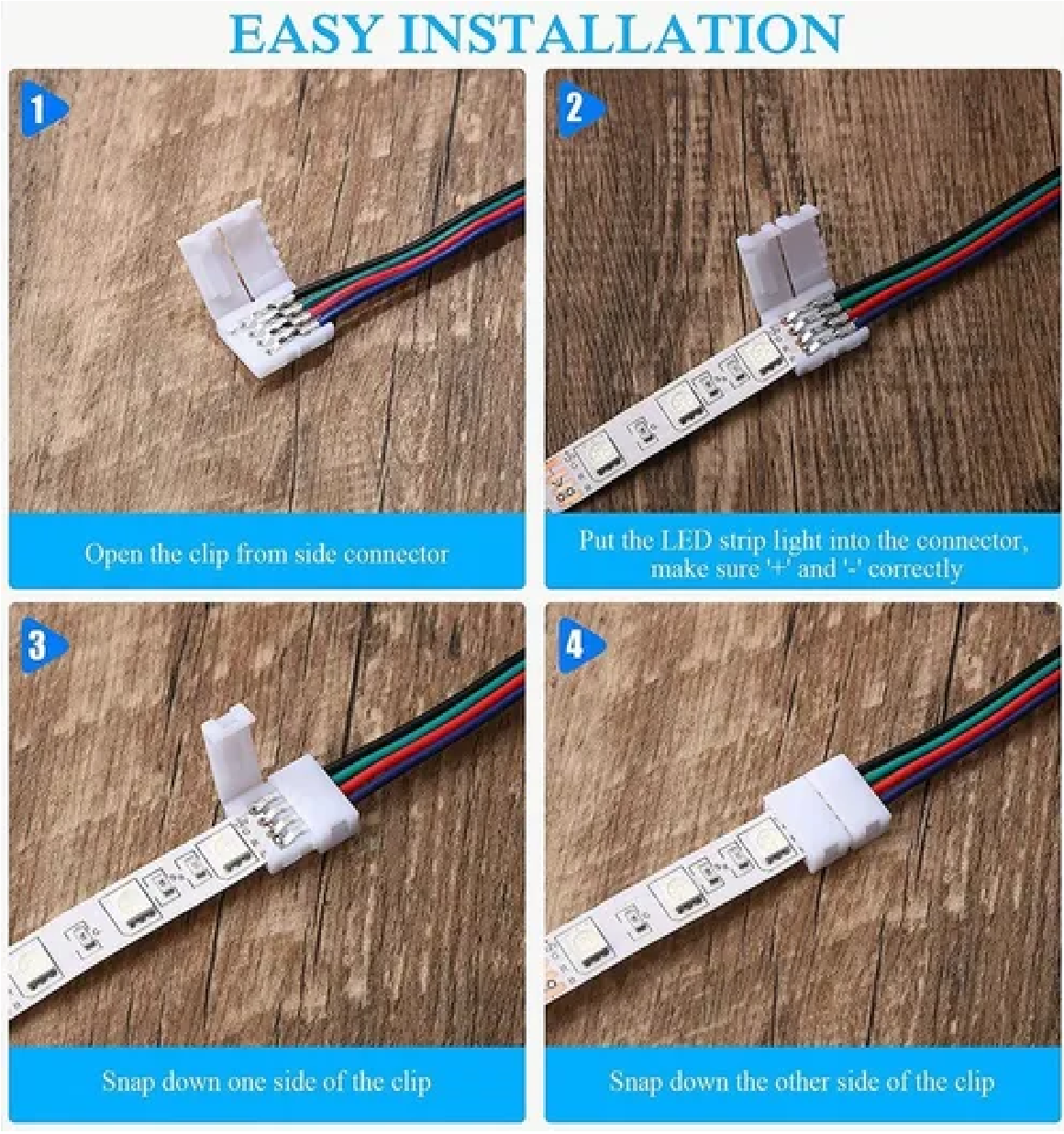 EASY INSTALLATION

1

Open the clip from side connector

2

Put the LED strip light into the connector, make sure '+' and '-' correctly

3

Snap down one side of the clip

4

Snap down the other side of the clip