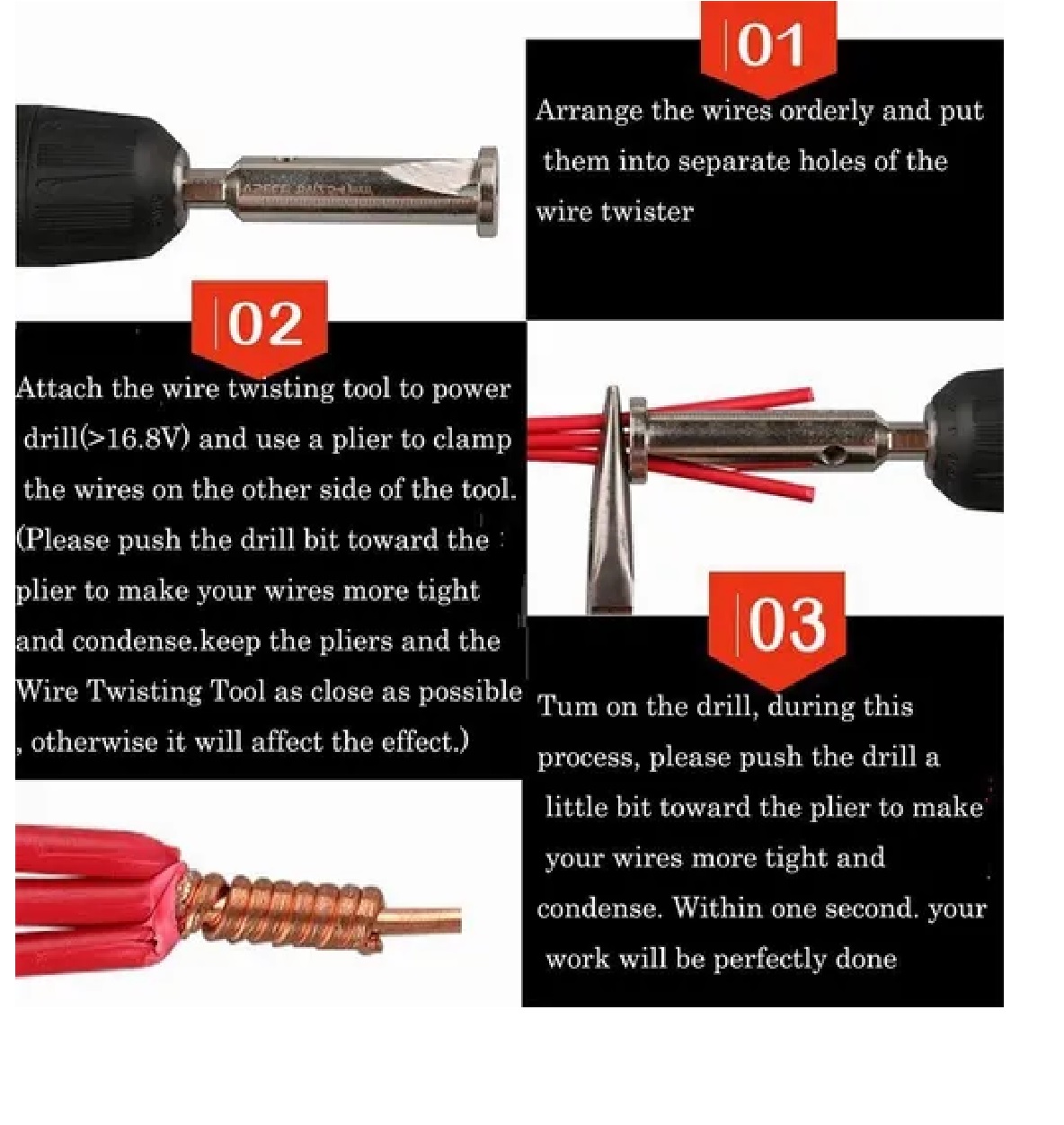 01

Arrange the wires orderly and put them into separate holes of the wire twister

02

Attach the wire twisting tool to power drill(>16.8V) and use a plier to clamp the wires on the other side of the tool. (Please push the drill bit toward the plier to make your wires more tight and condense.keep the pliers and the Wire Twisting Tool as close as possible , otherwise it will affect the effect.)

03

Tum on the drill, during this process, please push the drill a little bit toward the plier to make your wires more tight and condense. Within one second. your work will be perfectly done