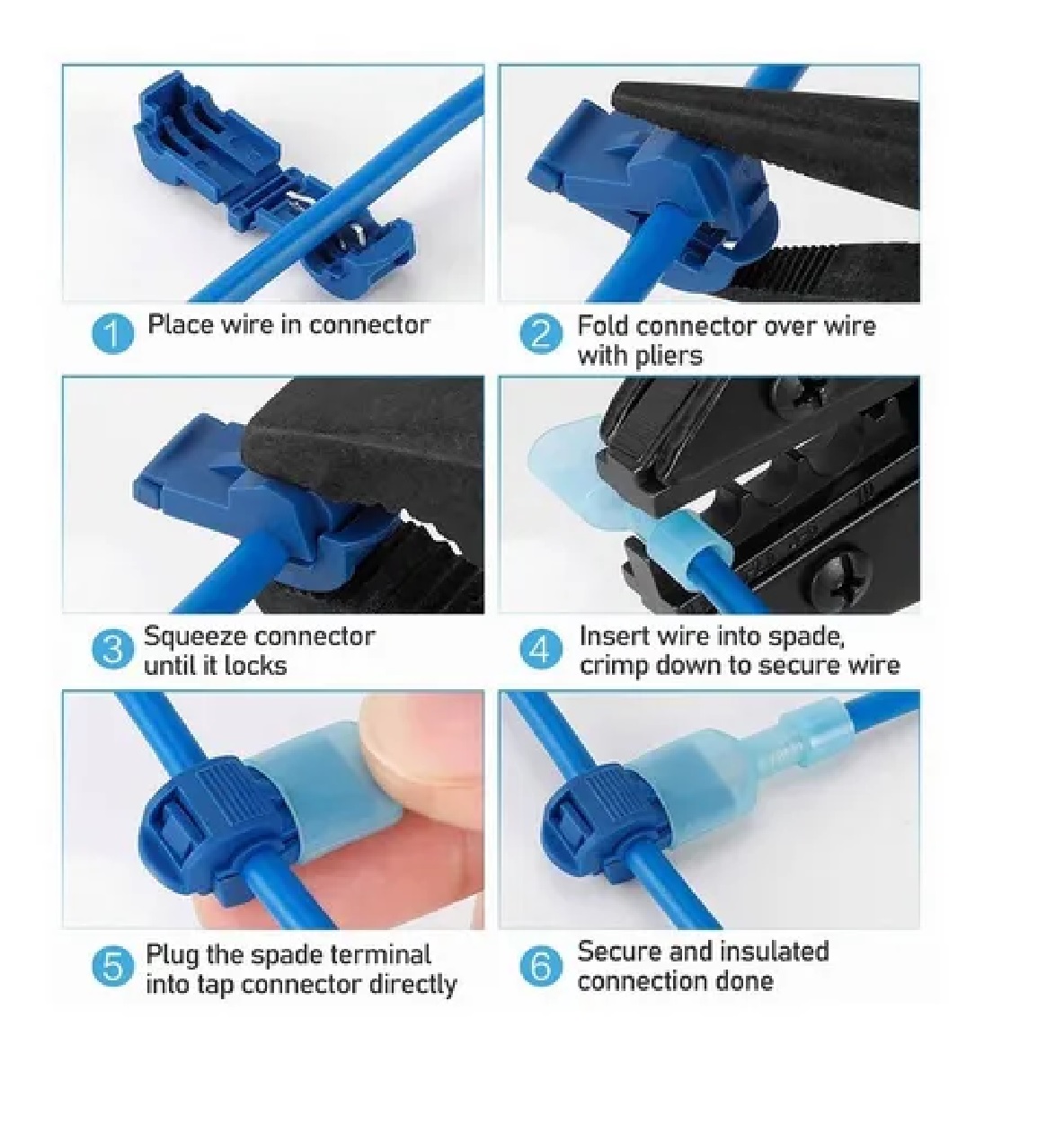 1 Place wire in connector

2 Fold connector over wire with pliers

3 Squeeze connector until it locks

4 Insert wire into spade, crimp down to secure wire

5 Plug the spade terminal into tap connector directly

6 Secure and insulated connection done