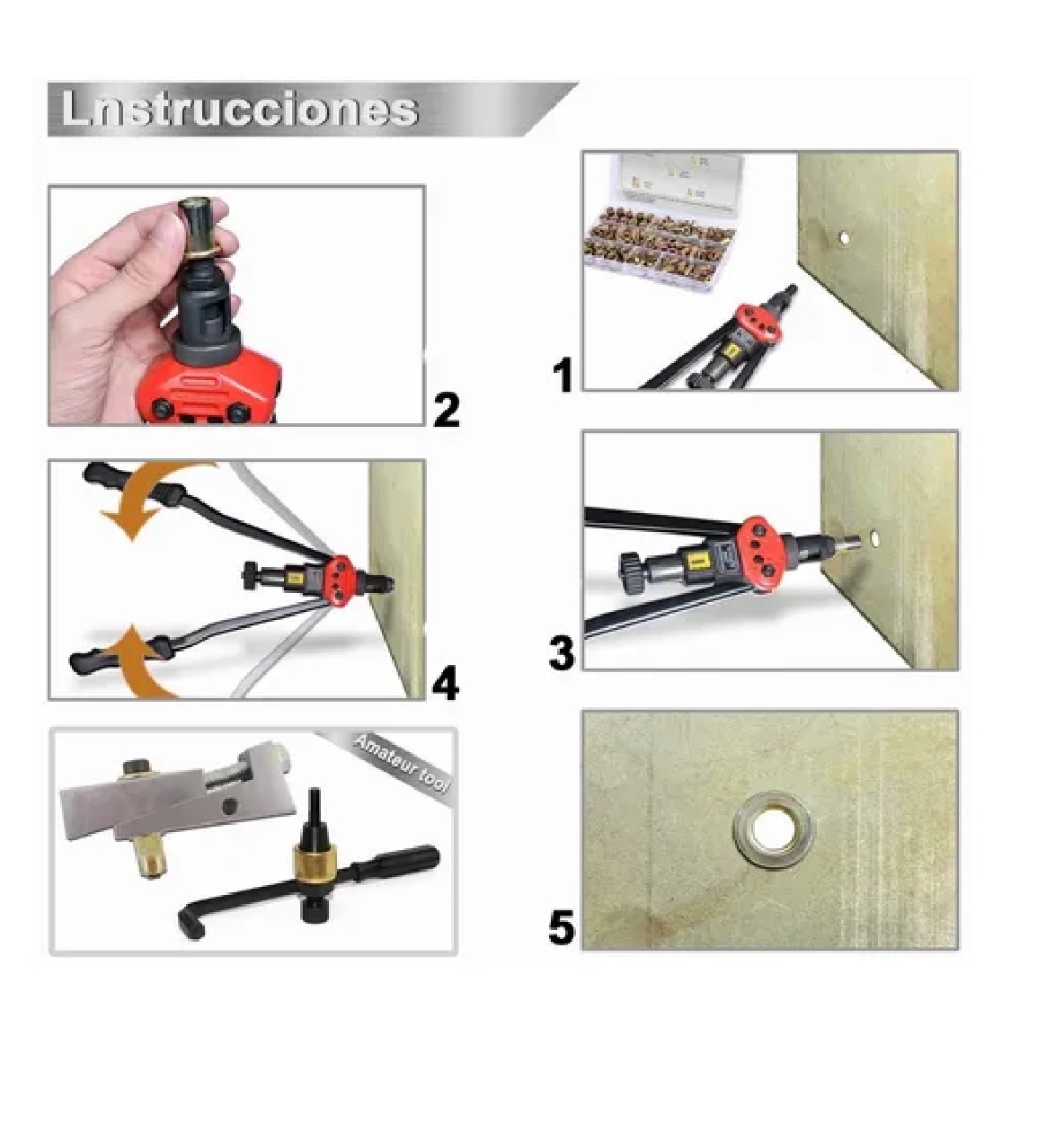 Lnstrucciones

2

1

4

3

Amateur tool

5