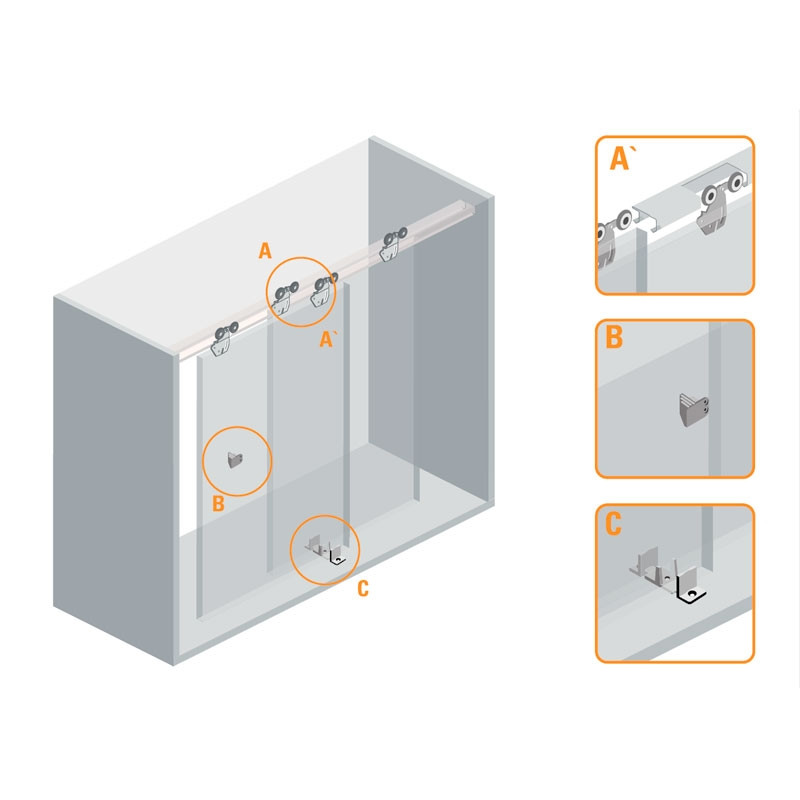 A

A`

B

C

A`

B

C