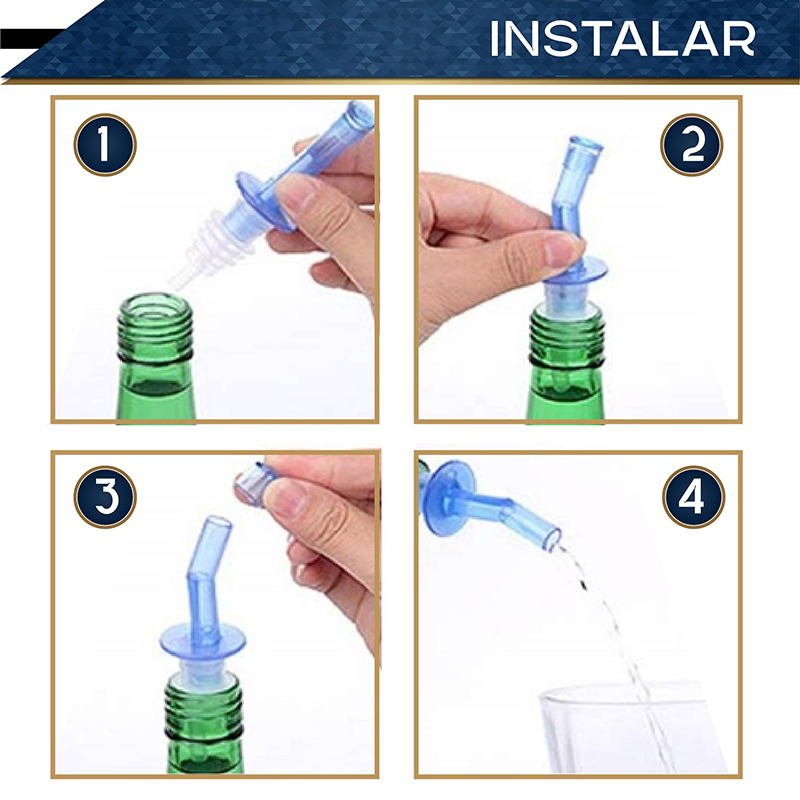 INSTALAR

1

2

3

4