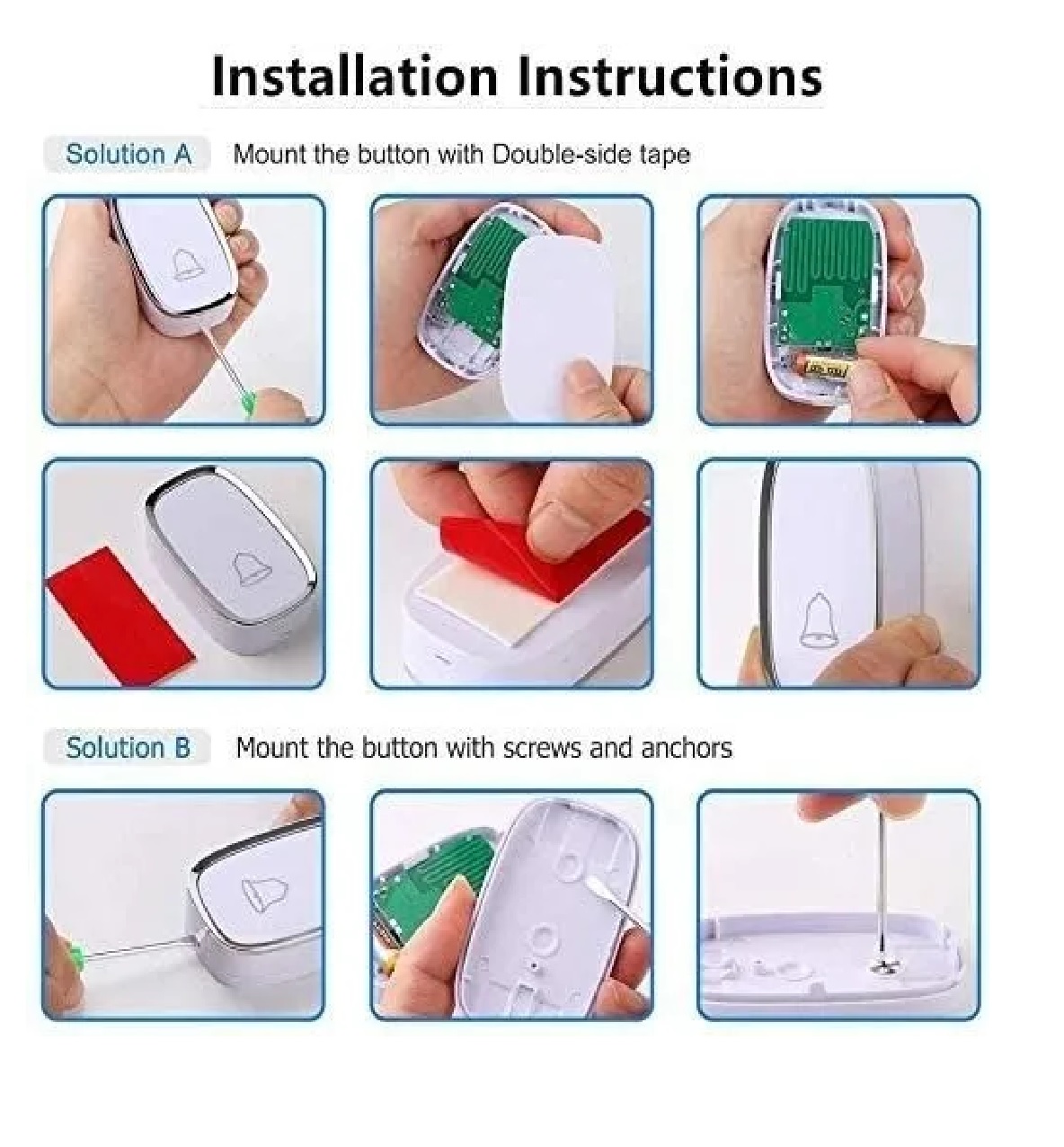 Installation Instructions

Solution A Mount the button with Double-side tape

Solution B Mount the button with screws and anchors