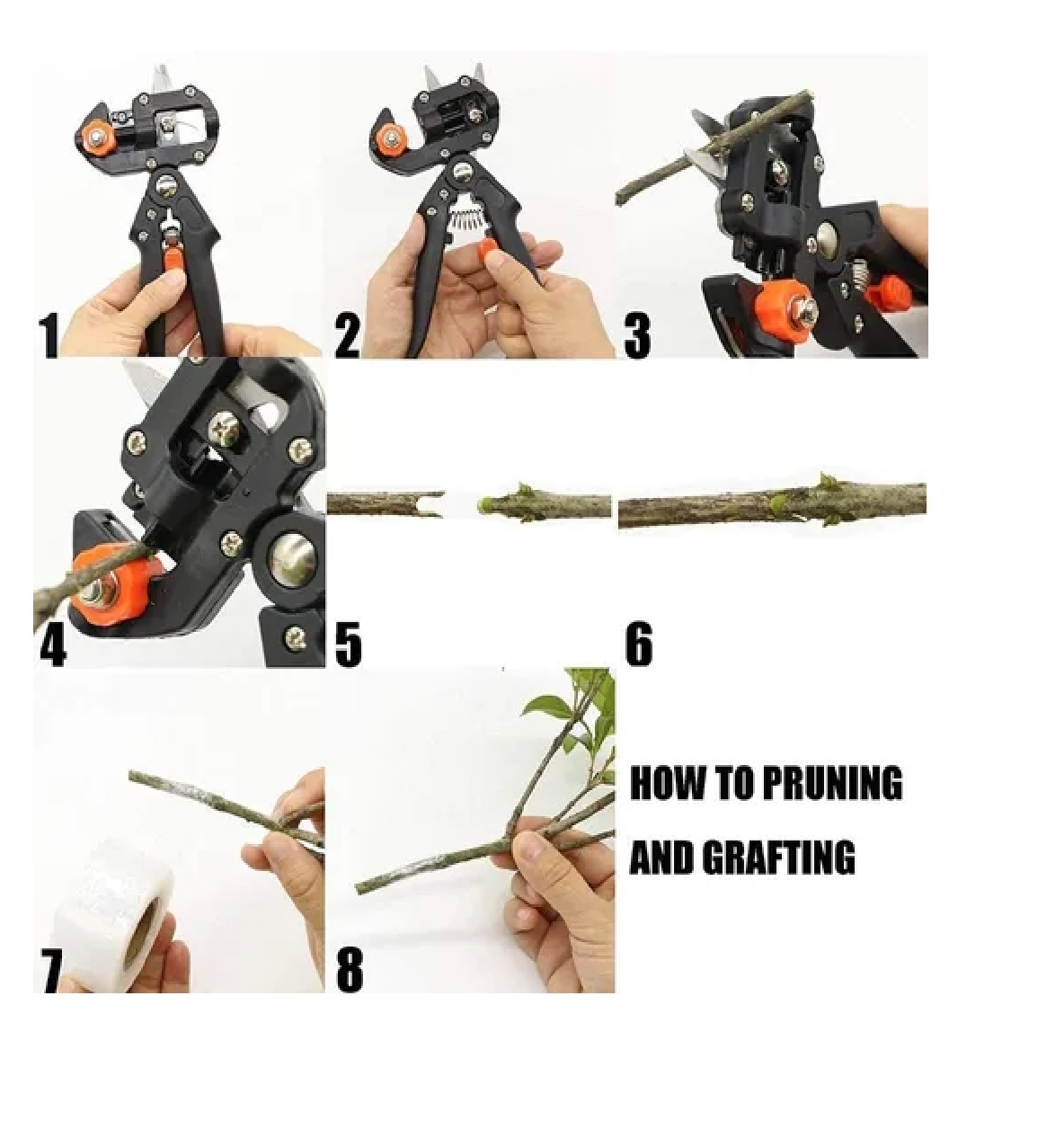 1

2

3

4

5

6

7

8

HOW TO PRUNING
AND GRAFTING