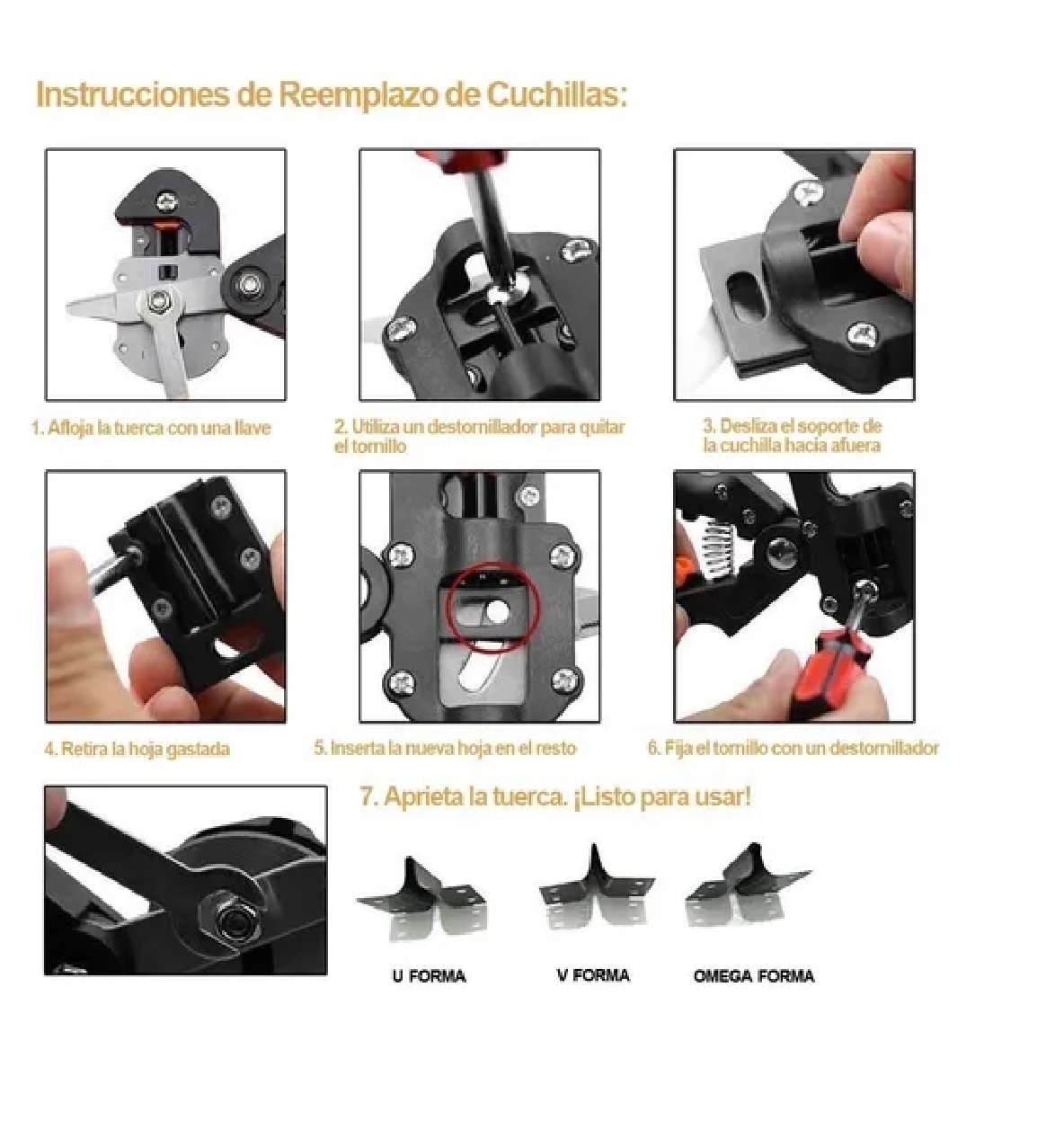 Instrucciones de Reemplazo de Cuchillas:

1. Afloja la tuerca con una llave

2. Utiliza un destornillador para quitar el tornillo

3. Desliza el soporte de la cuchilla hacia afuera

4. Retira la hoja gastada

5. Inserta la nueva hoja en el resto

6. Fija el tornillo con un destornillador

7. Aprieta la tuerca. ¡Listo para usar!

U FORMA

V FORMA

OMEGA FORMA