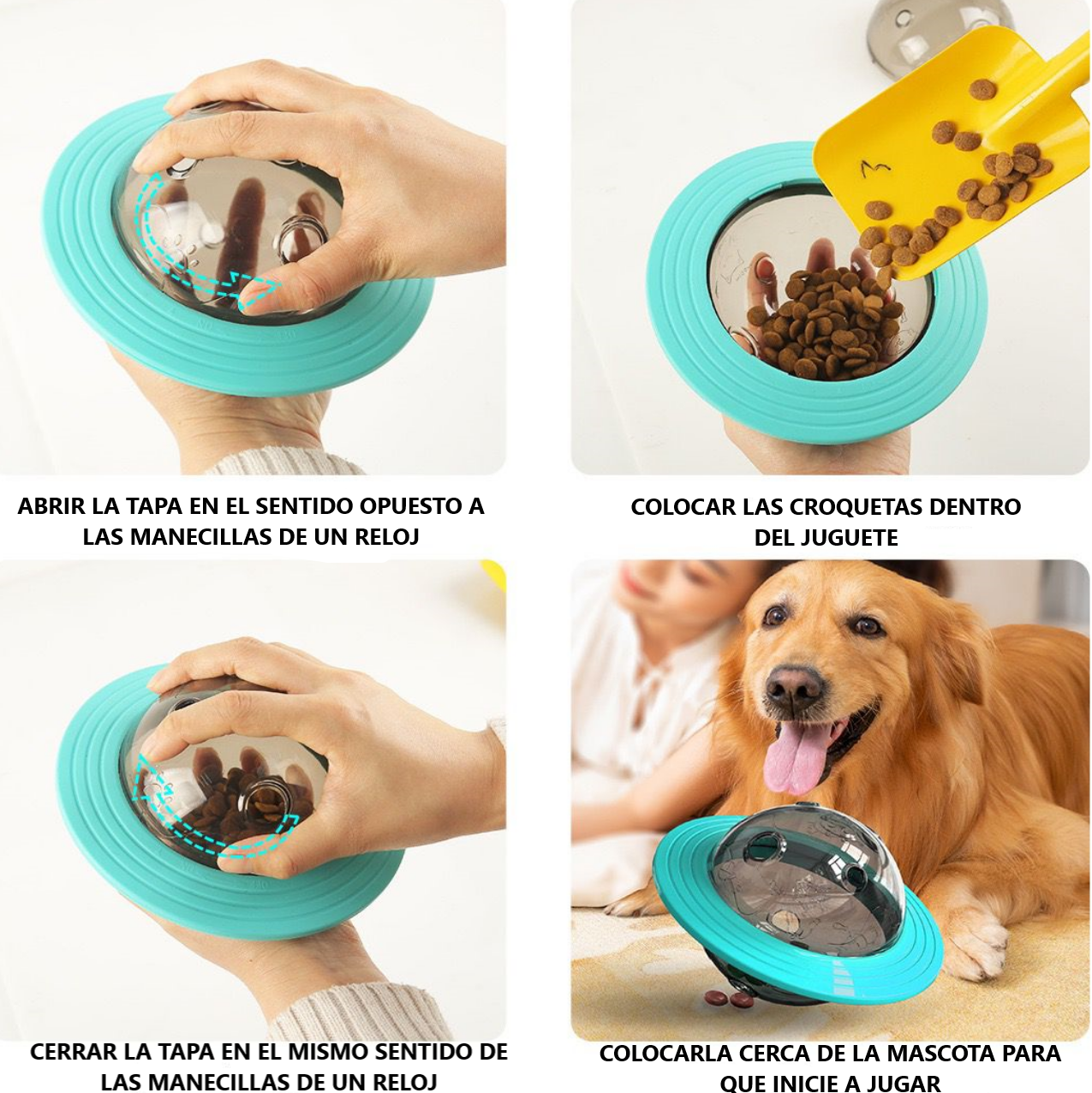 ABRIR LA TAPA EN EL SENTIDO OPUESTO A LAS MANECILLAS DE UN RELOJ

COLOCAR LAS CROQUETAS DENTRO DEL JUGUETE

CERRAR LA TAPA EN EL MISMO SENTIDO DE LAS MANECILLAS DE UN RELOJ

COLOCARLA CERCA DE LA MASCOTA PARA QUE INICIE A JUGAR