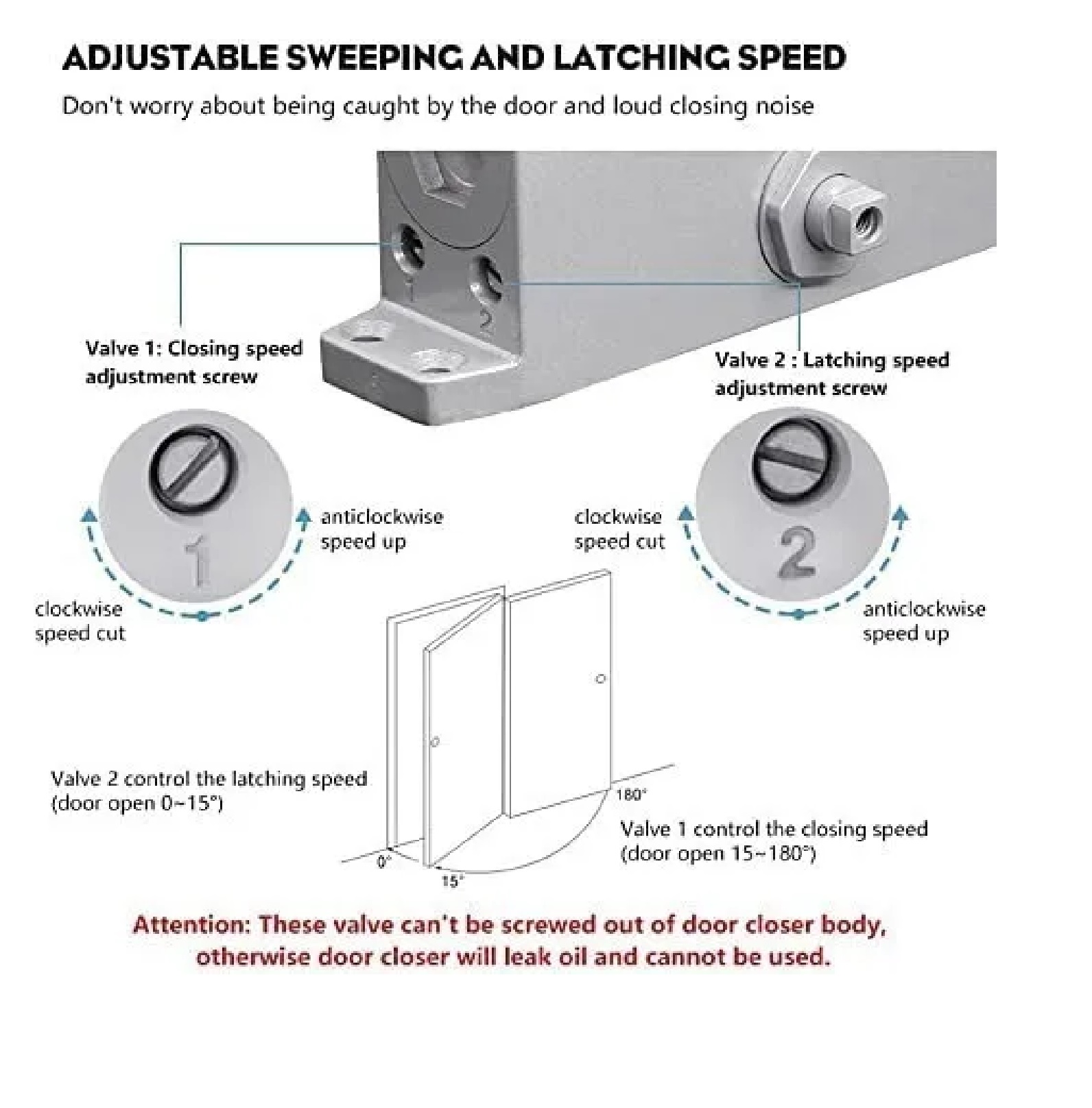 ADJUSTABLE SWEEPING AND LATCHING SPEED

Don't worry about being caught by the door and loud closing noise

1

2

Valve 1: Closing speed adjustment screw

Valve 2 : Latching speed adjustment screw

1

anticlockwise speed up

clockwise speed cut

clockwise speed cut

2

anticlockwise speed up

Valve 2 control the latching speed (door open 0~15°)

180°

Valve 1 control the closing speed (door open 15~180°)

0°

15°

Attention: These valve can't be screwed out of door closer body, otherwise door closer will leak oil and cannot be used.