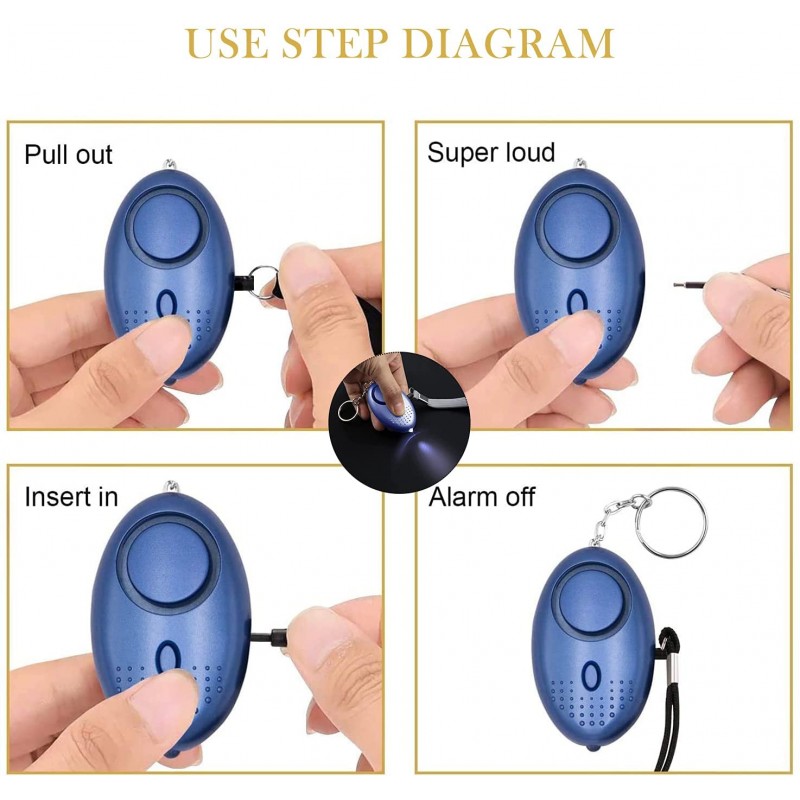 USE STEP DIAGRAM

Pull out

Super loud

Insert in

Alarm off