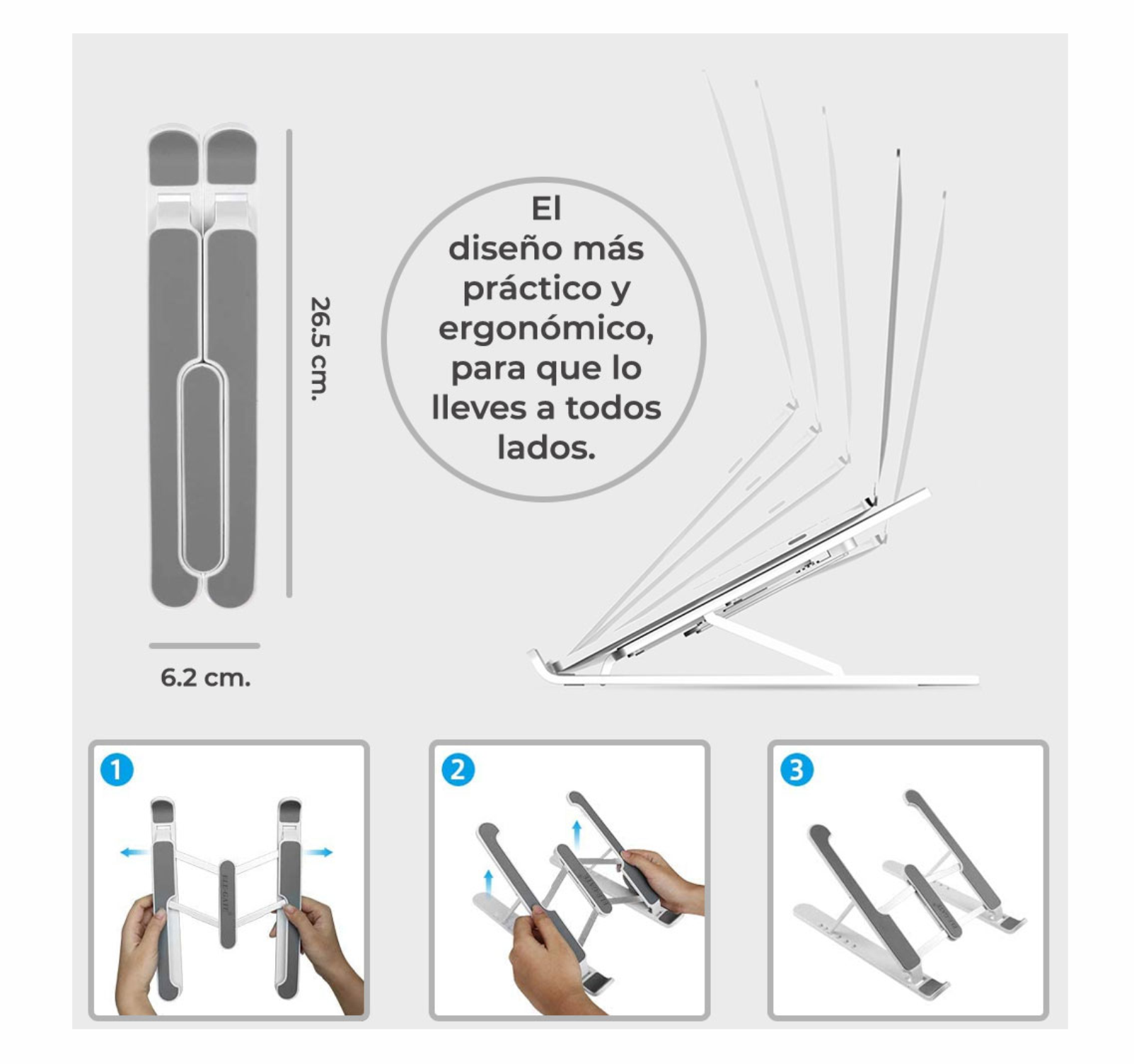 26.5 cm.

6.2 cm.

El diseño más práctico y ergonómico, para que lo lleves a todos lados.

1

2

3