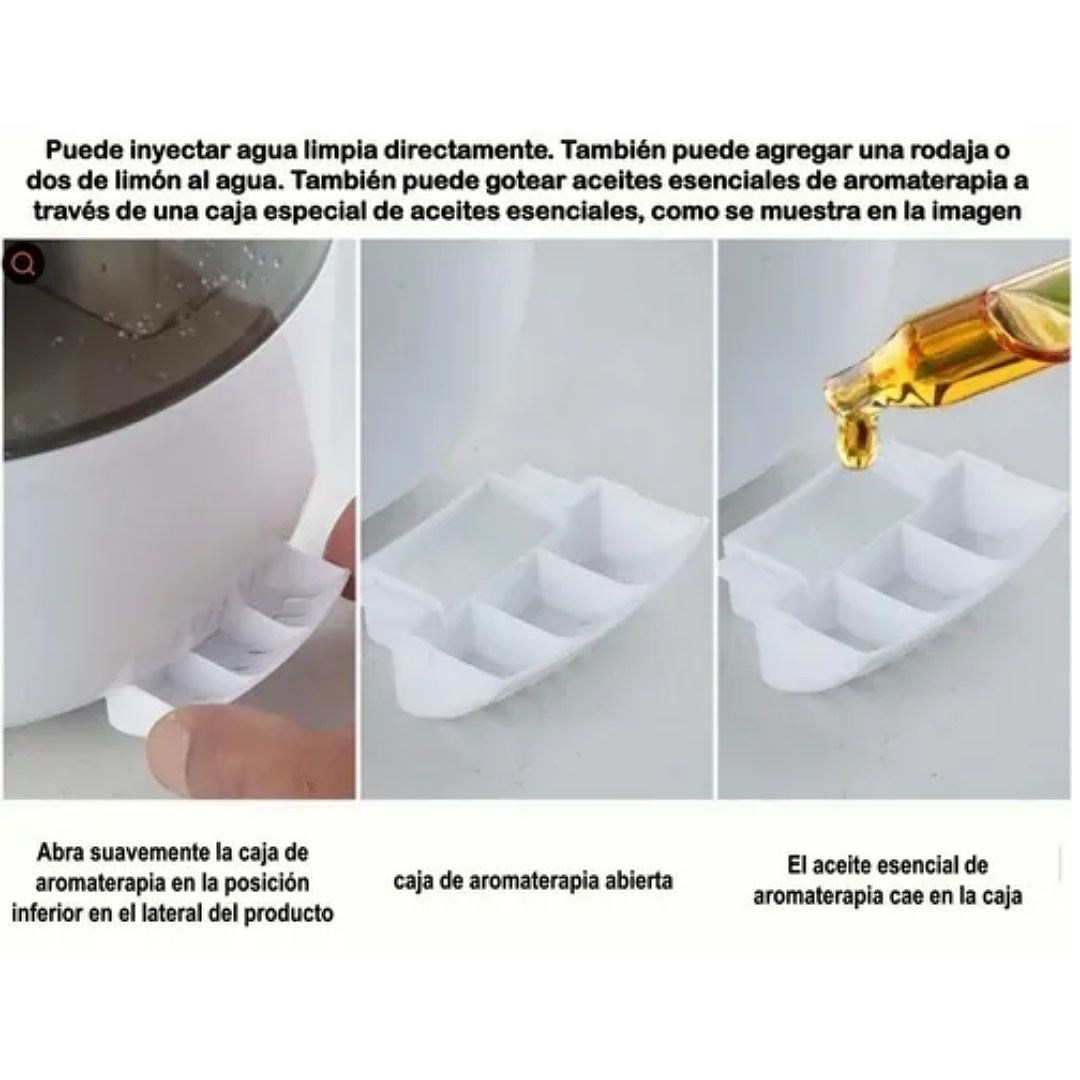 Puede inyectar agua limpia directamente. También puede agregar una rodaja o dos de limón al agua. También puede gotear aceites esenciales de aromaterapia a través de una caja especial de aceites esenciales, como se muestra en la imagen

Abra suavemente la caja de aromaterapia en la posición inferior en el lateral del producto

caja de aromaterapia abierta

El aceite esencial de aromaterapia cae en la caja