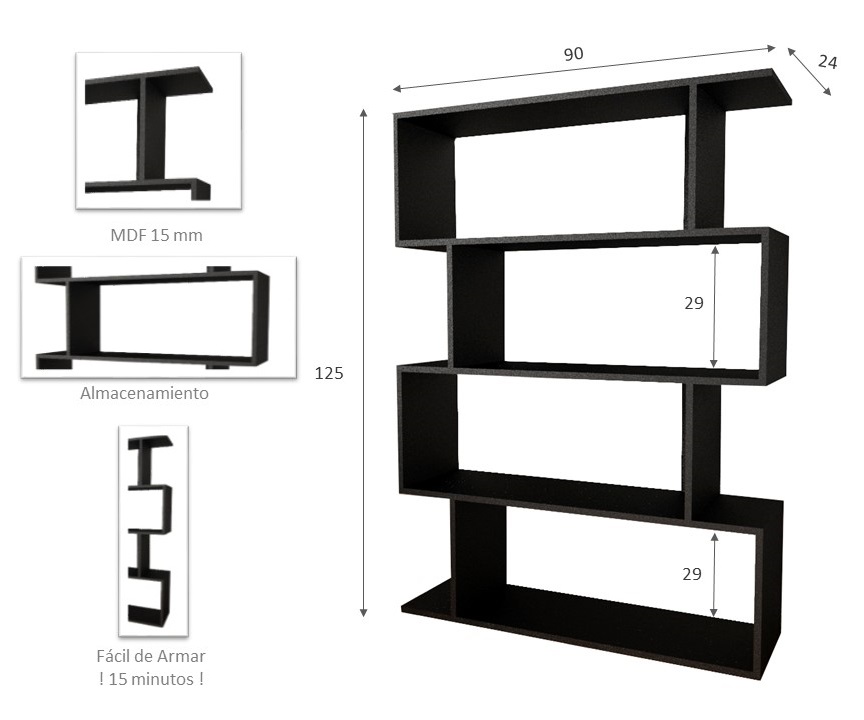 MDF 15 mm

Almacenamiento

Fácil de Armar
! 15 minutos !

90

24

125

29

29