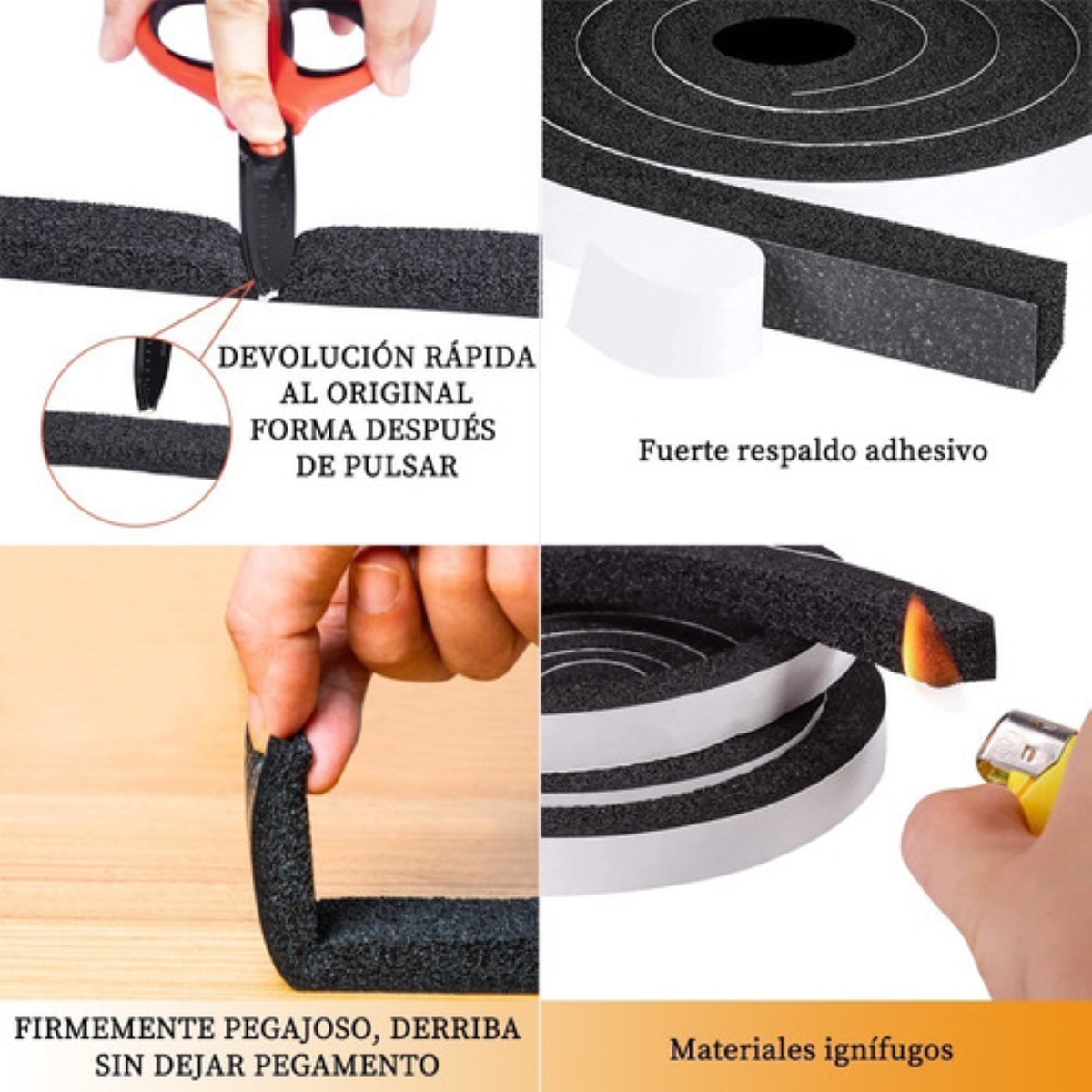 DEVOLUCIÓN RÁPIDA AL ORIGINAL FORMA DESPUÉS DE PULSAR

Fuerte respaldo adhesivo

FIRMEMENTE PEGAJOSO, DERRIBA SIN DEJAR PEGAMENTO

Materiales ignífugos