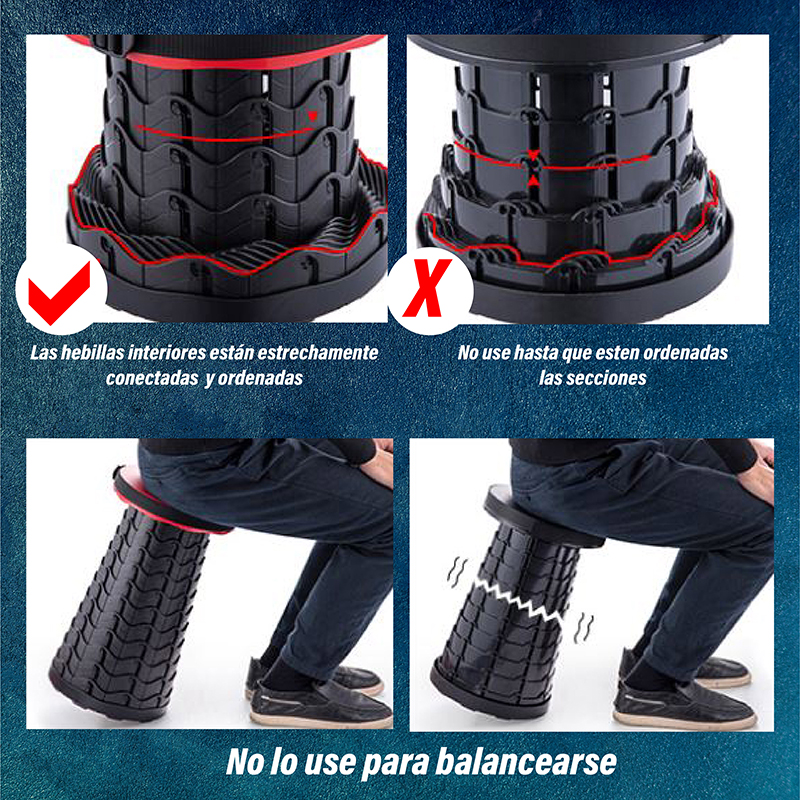 X

Las hebillas interiores están estrechamente conectadas y ordenadas

No use hasta que esten ordenadas las secciones

No lo use para balancearse