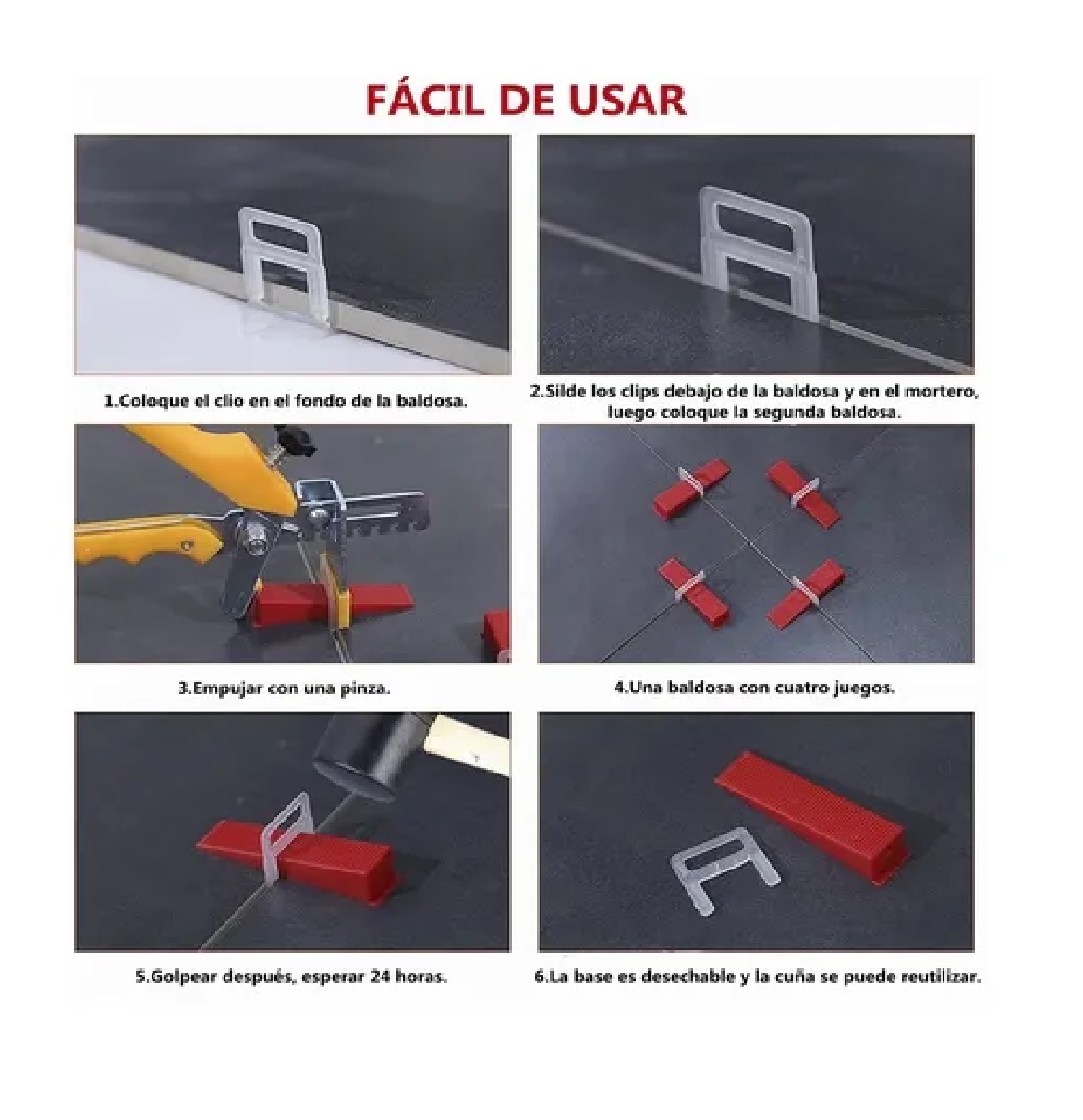 FÁCIL DE USAR

1.Coloque el clio en el fondo de la baldosa.

2.Silde los clips debajo de la baldosa y en el mortero, luego coloque la segunda baldosa.

3.Empujar con una pinza.

4.Una baldosa con cuatro juegos.

5.Golpear después, esperar 24 horas.

6.La base es desechable y la cuña se puede reutilizar.