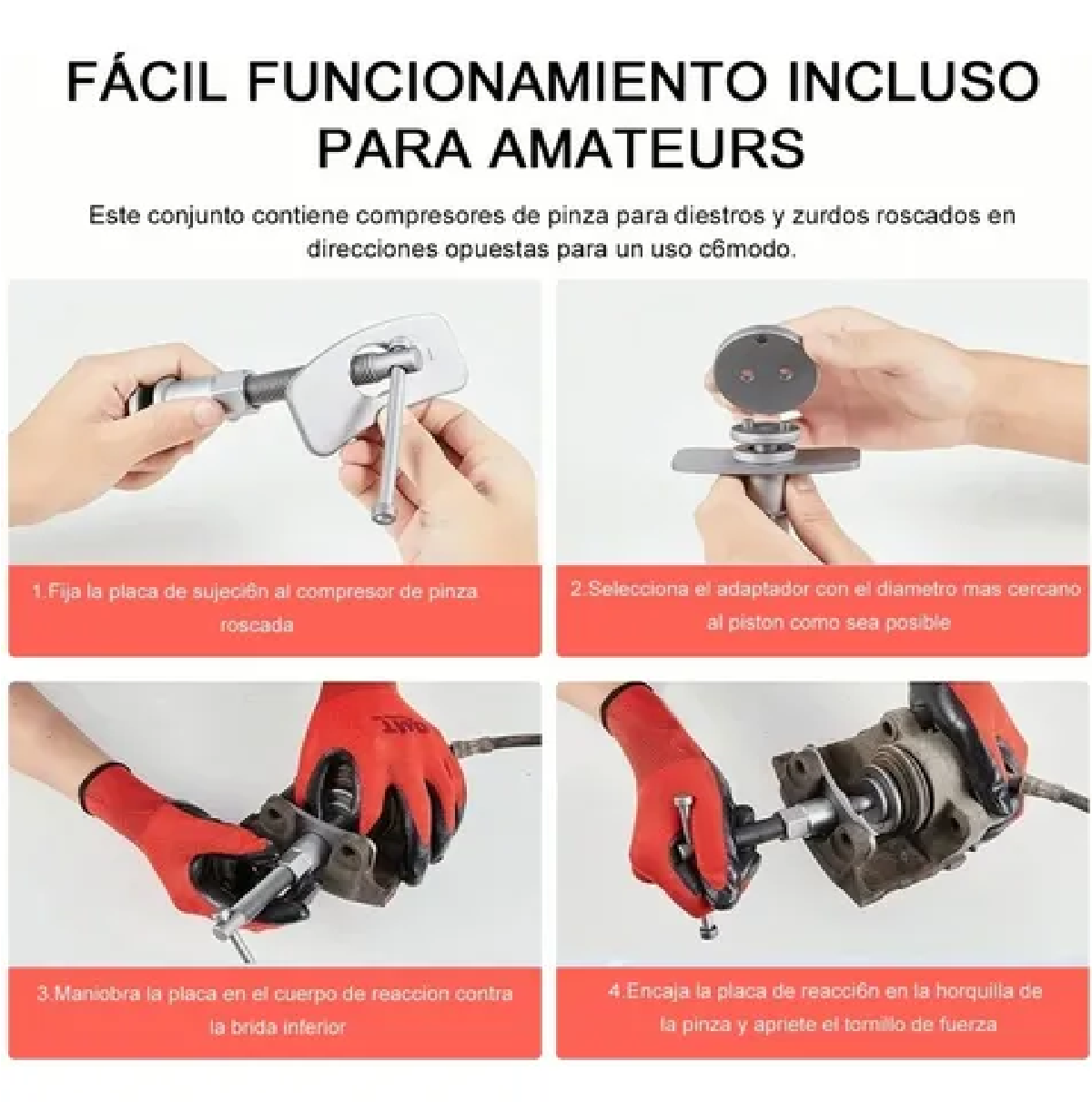 FÁCIL FUNCIONAMIENTO INCLUSO PARA AMATEURS

Este conjunto contiene compresores de pinza para diestros y zurdos roscados en direcciones opuestas para un uso c6modo.

1.Fija la placa de sujeci6n al compresor de pinza roscada

2.Selecciona el adaptador con el diametro mas cercano al piston como sea posible

3.Maniobra la placa en el cuerpo de reaccion contra la brida inferior

4.Encaja la placa de reacci6n en la horquilla de la pinza y apriete el tornillo de fuerza